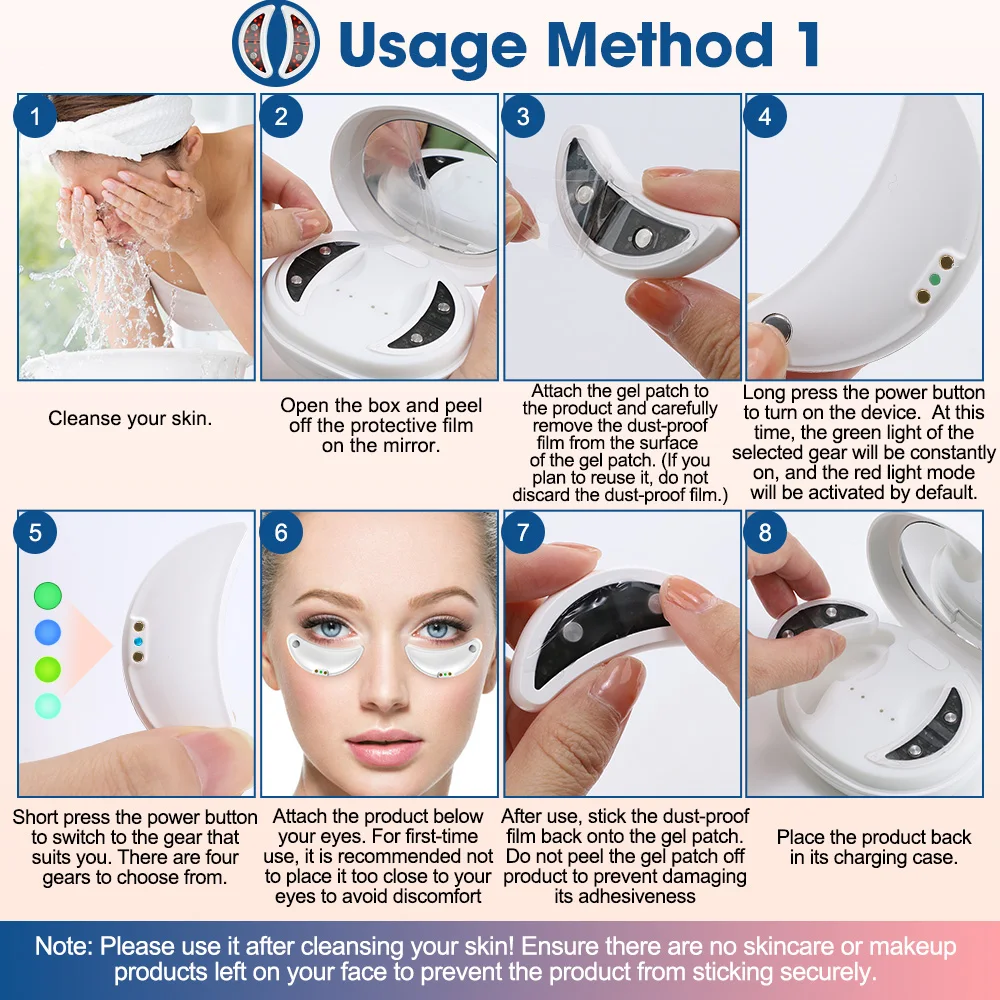 Usage Method 1

1

Cleanse your skin.

2

Open the box and peel off the protective film on the mirror.

3

Attach the gel patch to the product and carefully remove the dust-proof film from the surface of the gel patch. (If you plan to reuse it, do not discard the dust-proof film.)

4

Long press the power button to turn on the device. At this time, the green light of the selected gear will be constantly on, and the red light mode will be activated by default.

5

Short press the power button to switch to the gear that suits you. There are four gears to choose from.

6

Attach the product below your eyes. For first-time use, it is recommended not to place it too close to your eyes to avoid discomfort

7

After use, stick the dust-proof film back onto the gel patch. Do not peel the gel patch off product to prevent damaging its adhesiveness

8

Place the product back in its charging case.

Note: Please use it after cleansing your skin! Ensure there are no skincare or makeup products left on your face to prevent the product from sticking securely.