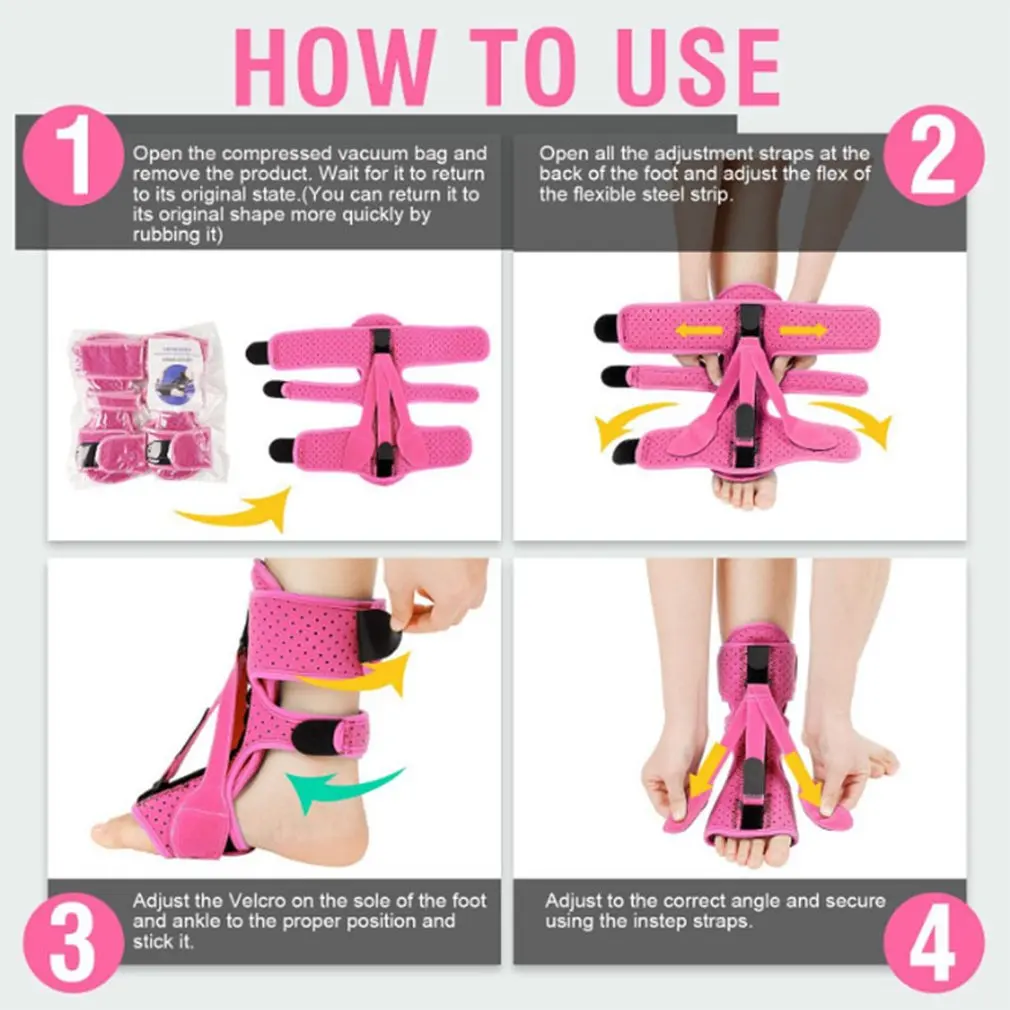 HOW TO USE

1
Open the compressed vacuum bag and remove the product. Wait for it to return to its original state.(You can return it to its original shape more quickly by rubbing it)

2
Open all the adjustment straps at the back of the foot and adjust the flex of the flexible steel strip.

3
Adjust the Velcro on the sole of the foot and ankle to the proper position and stick it.

4
Adjust to the correct angle and secure using the instep straps.