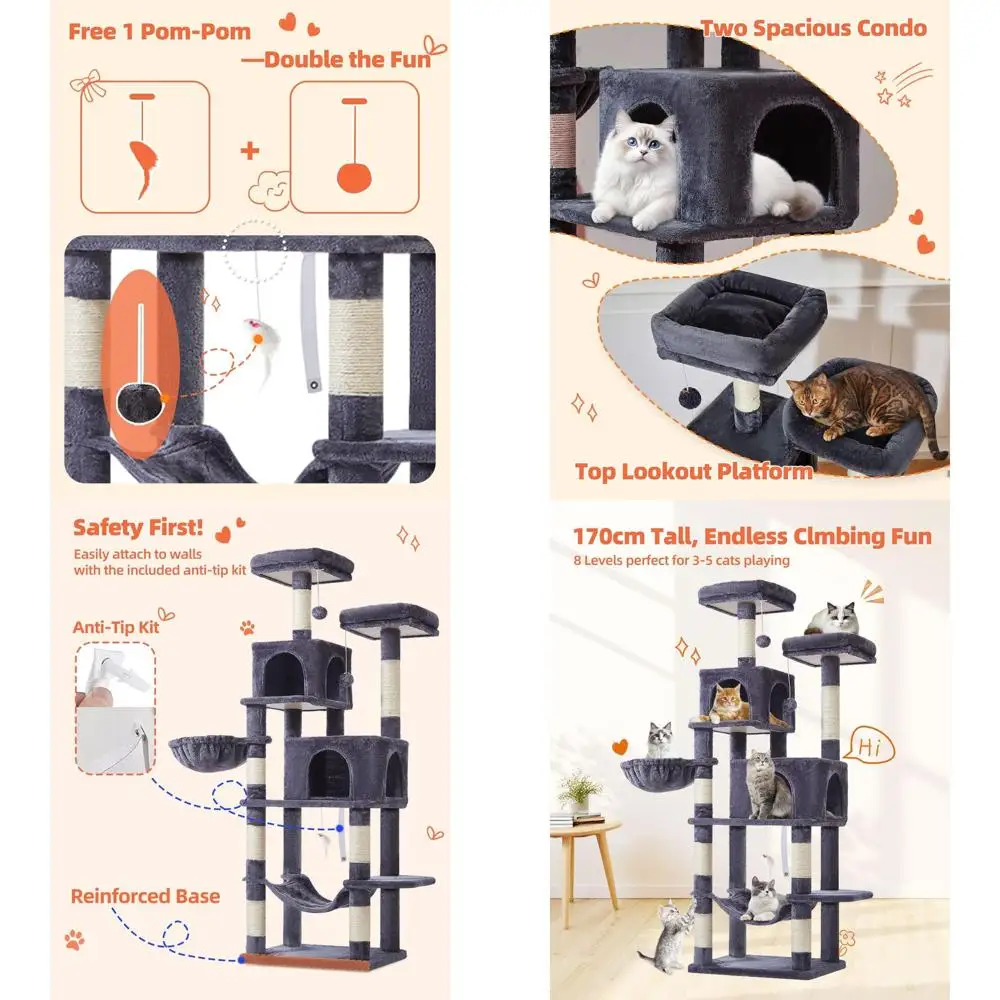 Free 1 Pom-Pom
—Double the Fun

+

Two Spacious Condo

Top Lookout Platform

Safety First!
Easily attach to walls with the included anti-tip kit

Anti-Tip Kit

Reinforced Base

170cm Tall, Endless Clmbing Fun
8 Levels perfect for 3-5 cats playing

Hi