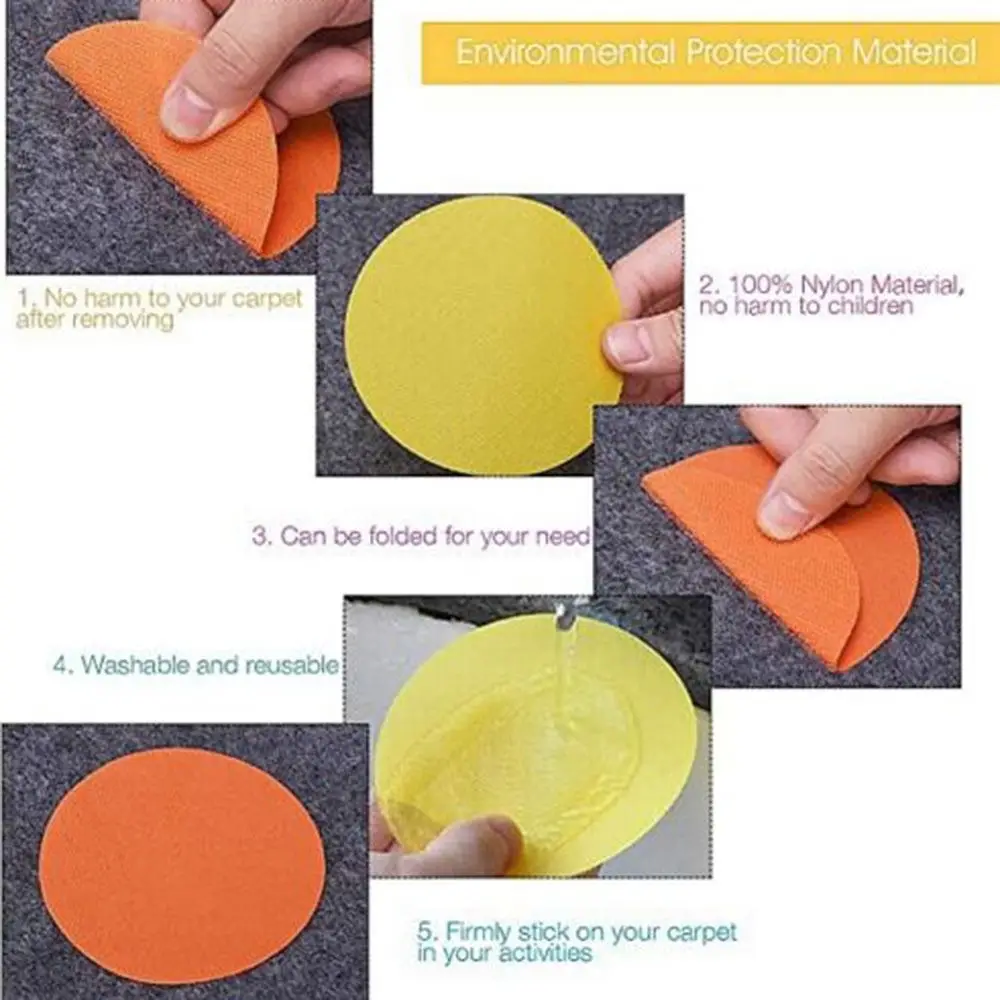 Environmental Protection Material

1. No harm to your carpet after removing

2. 100% Nylon Material, no harm to children

3. Can be folded for your need

4. Washable and reusable

5. Firmly stick on your carpet in your activities