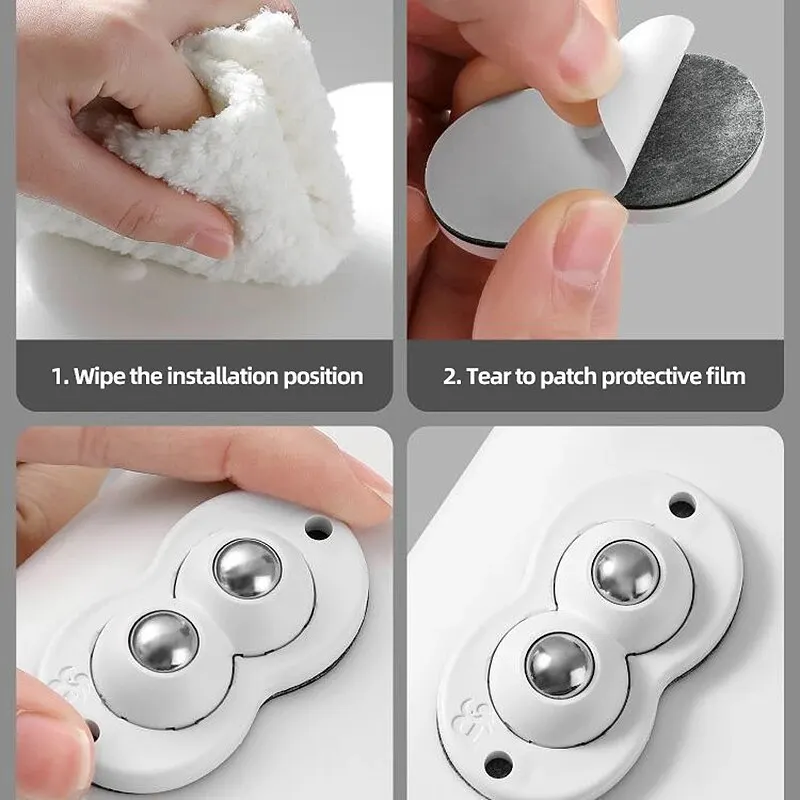 1. Wipe the installation position

2. Tear to patch protective film