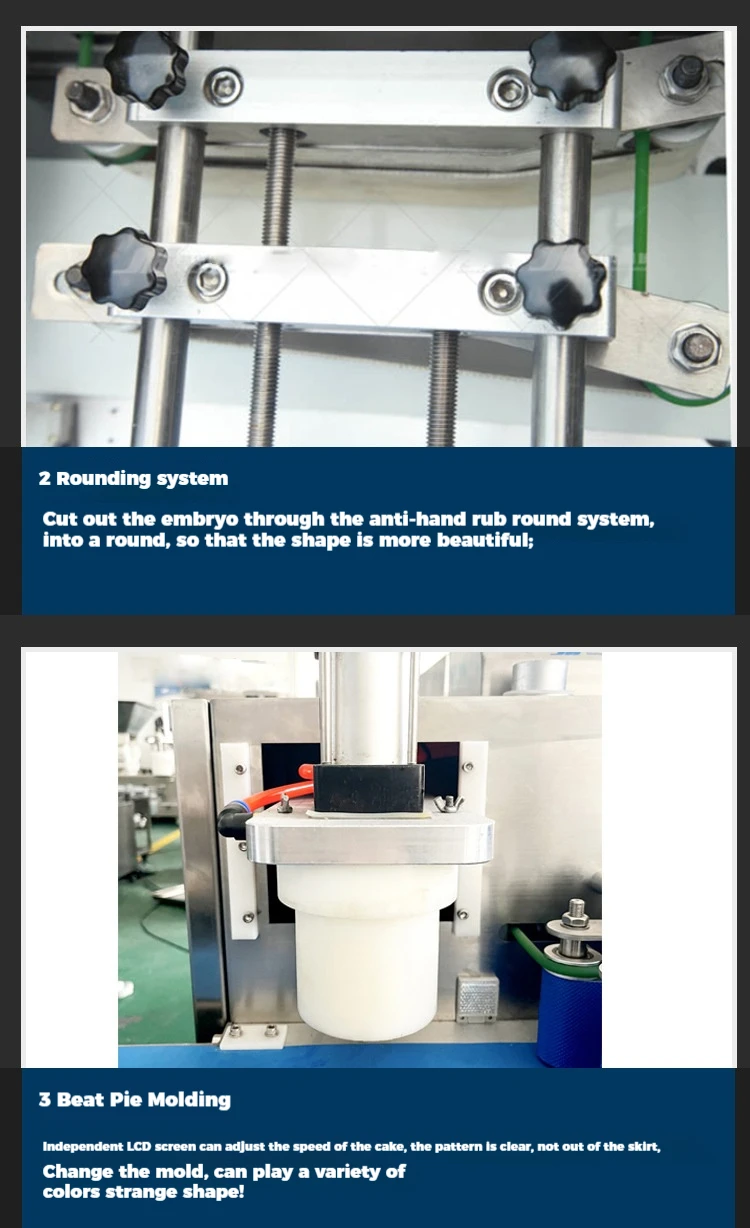 2 Rounding system

Cut out the embryo through the anti-hand rub round system, into a round, so that the shape is more beautiful;

3 Beat Pie Molding

Independent LCD screen can adjust the speed of the cake, the pattern is clear, not out of the skirt,

Change the mold, can play a variety of colors strange shape!