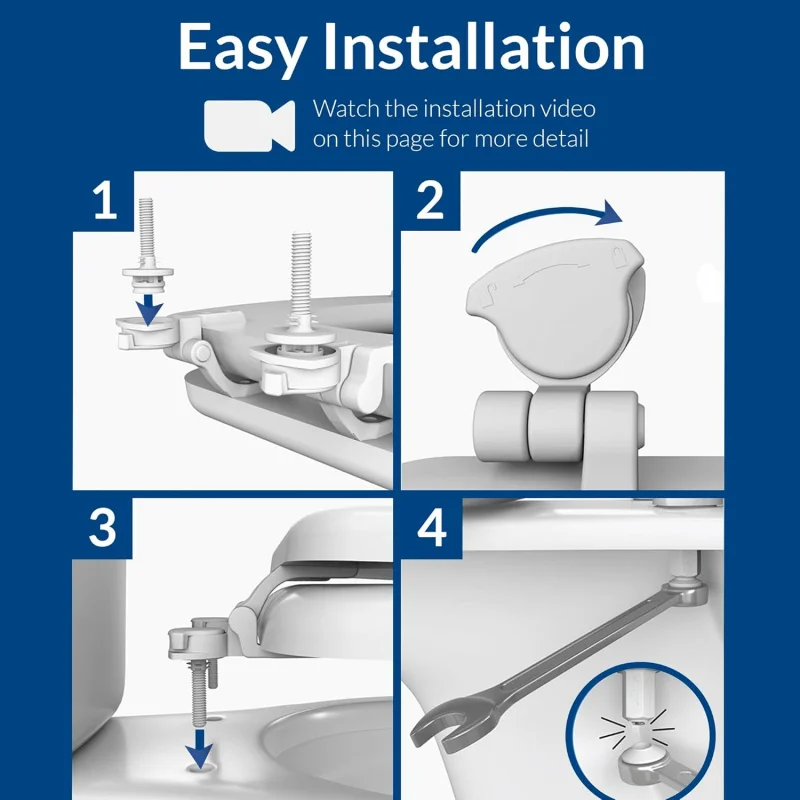 Easy Installation

Watch the installation video on this page for more detail

1

2

3

4