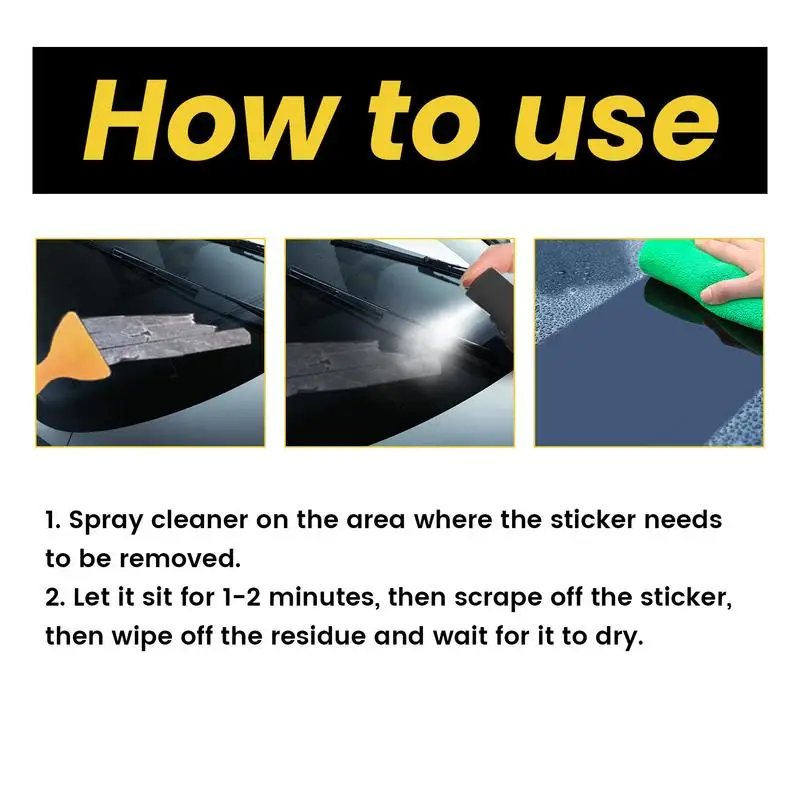 How to use

1. Spray cleaner on the area where the sticker needs to be removed.
2. Let it sit for 1-2 minutes, then scrape off the sticker, then wipe off the residue and wait for it to dry.