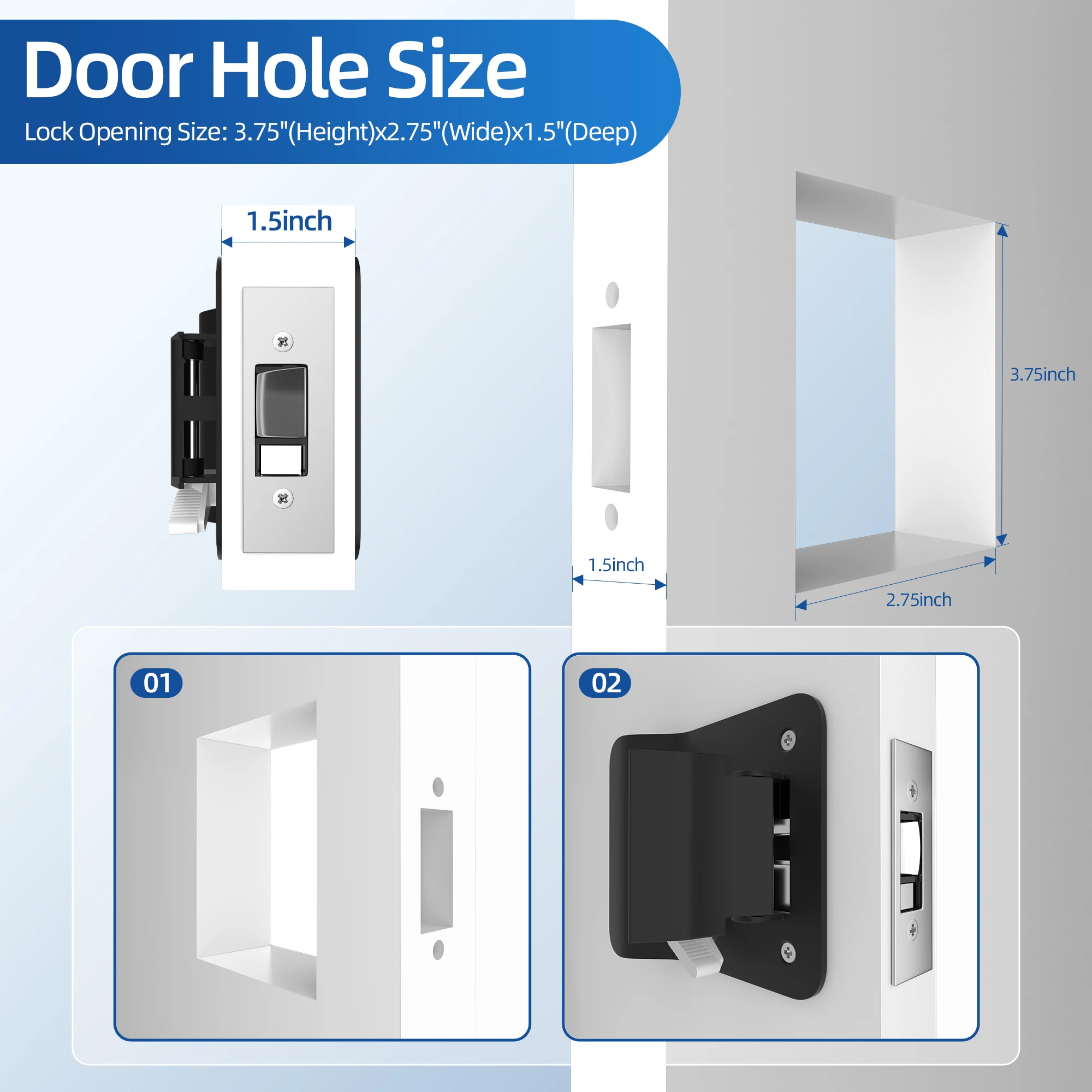 Door Hole Size

Lock Opening Size: 3.75"(Height)x2.75"(Wide)x1.5"(Deep)

1.5inch

1.5inch

3.75inch

2.75inch

01

02