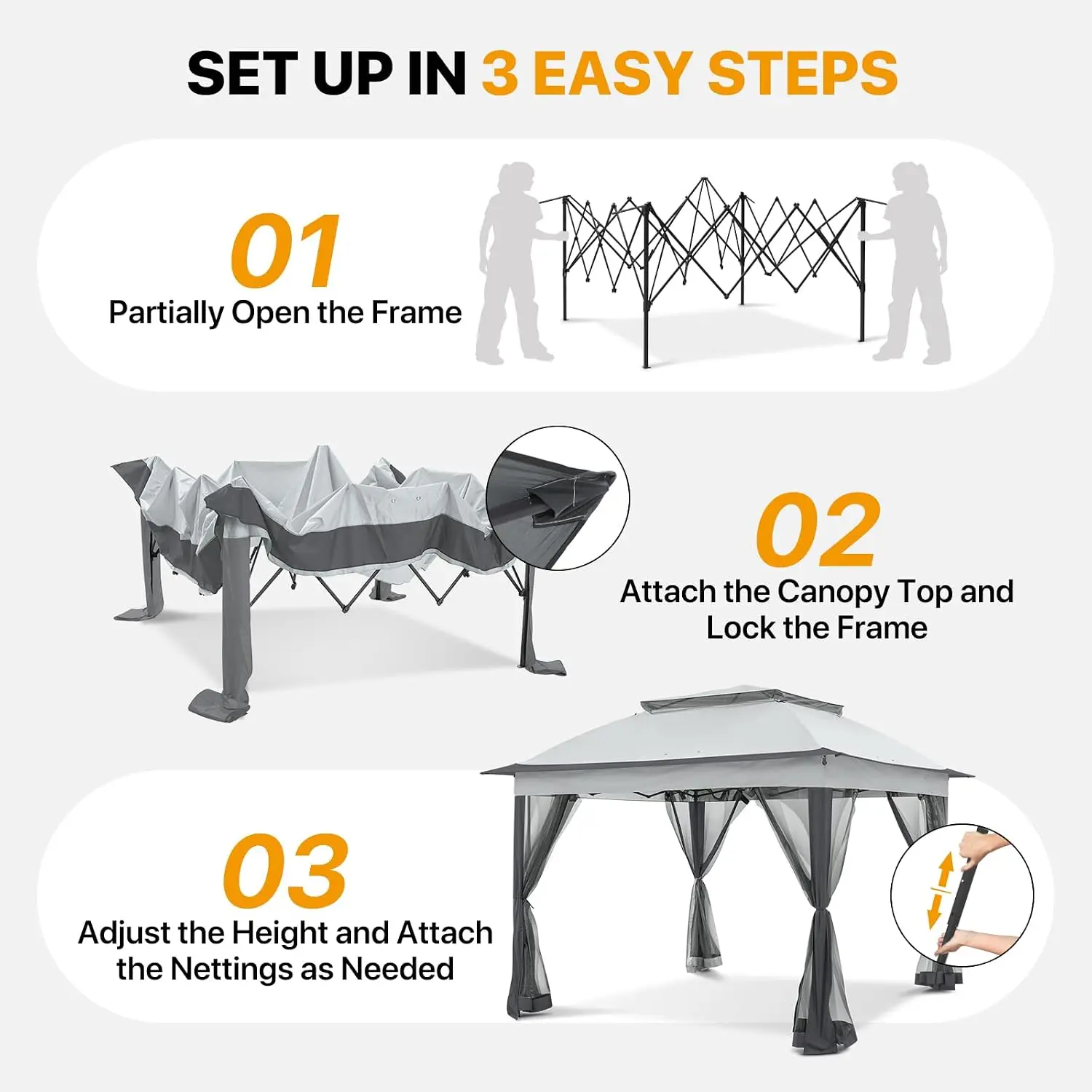 SET UP IN 3 EASY STEPS

01
Partially Open the Frame

02
Attach the Canopy Top and Lock the Frame

03
Adjust the Height and Attach the Nettings as Needed