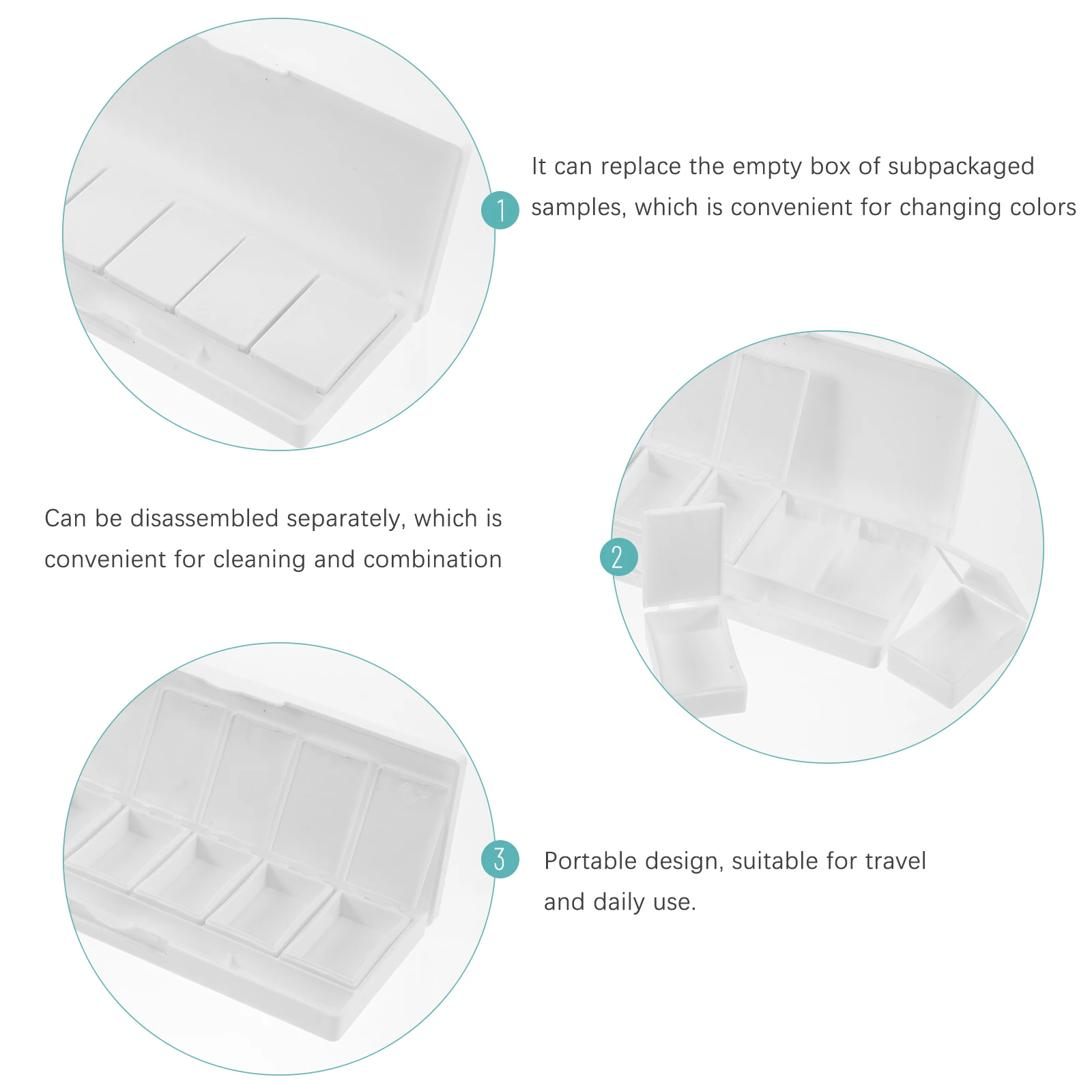 1

It can replace the empty box of subpackaged samples, which is convenient for changing colors

Can be disassembled separately, which is convenient for cleaning and combination

2

3

Portable design, suitable for travel and daily use.