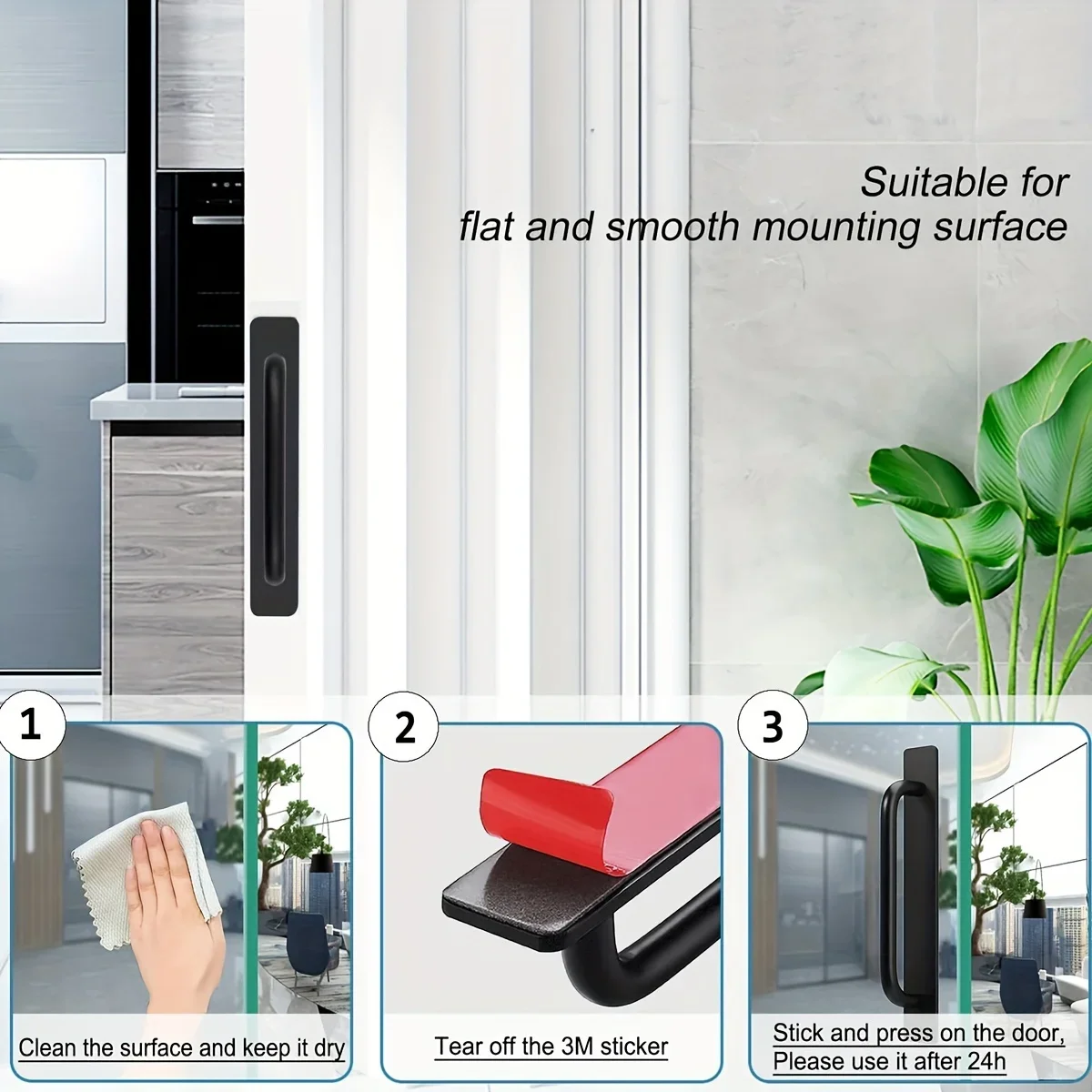 Suitable for
flat and smooth mounting surface

1

Clean the surface and keep it dry

2

Tear off the 3M sticker

3

Stick and press on the door,
Please use it after 24h