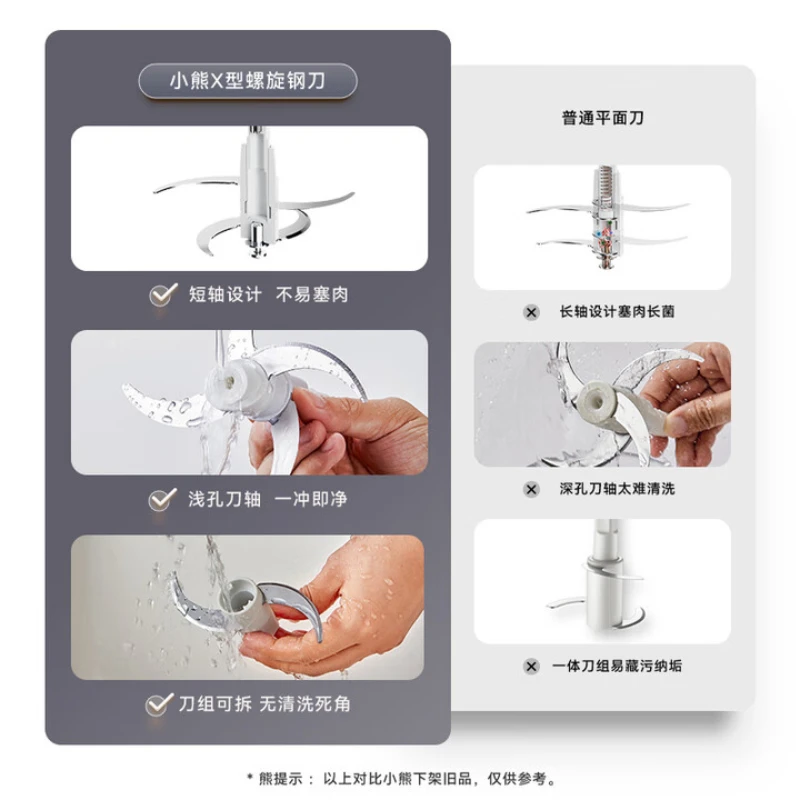 小熊X型螺旋钢刀

短轴设计 不易塞肉

浅孔刀轴 一冲即净

刀组可拆 无清洗死角

普通平面刀

长轴设计塞肉长菌

深孔刀轴太难清洗

一体刀组易藏污纳垢

* 熊提示： 以上对比小熊下架旧品，仅供参考。