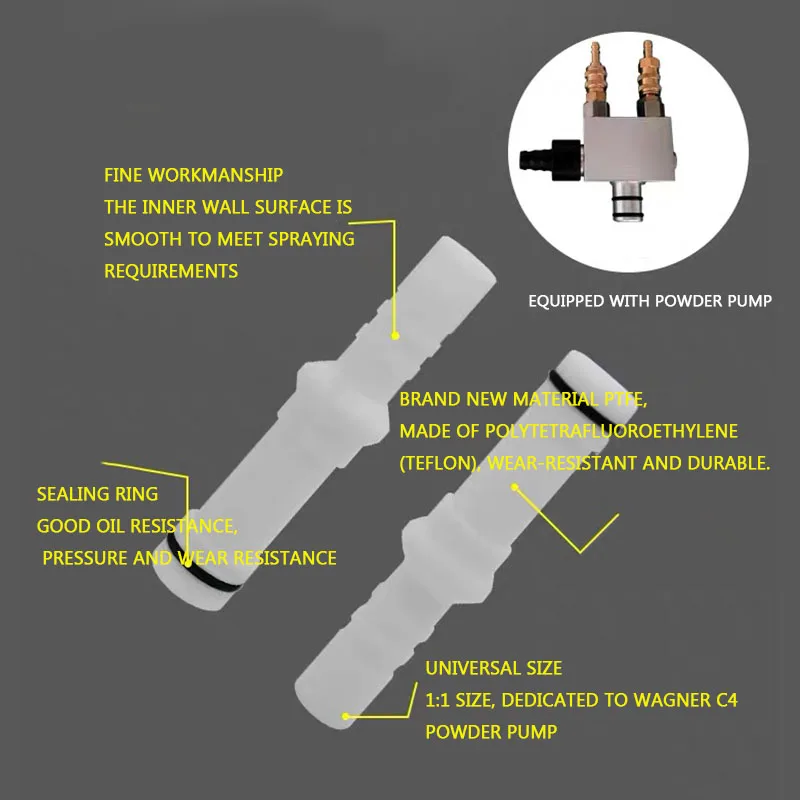 FINE WORKMANSHIP
THE INNER WALL SURFACE IS SMOOTH TO MEET SPRAYING REQUIREMENTS

EQUIPPED WITH POWDER PUMP

BRAND NEW MATERIAL PTFE,
MADE OF POLYTETRAFLUOROETHYLENE (TEFLON), WEAR-RESISTANT AND DURABLE.

SEALING RING
GOOD OIL RESISTANCE,
PRESSURE AND WEAR RESISTANCE

UNIVERSAL SIZE
1:1 SIZE, DEDICATED TO WAGNER C4 POWDER PUMP