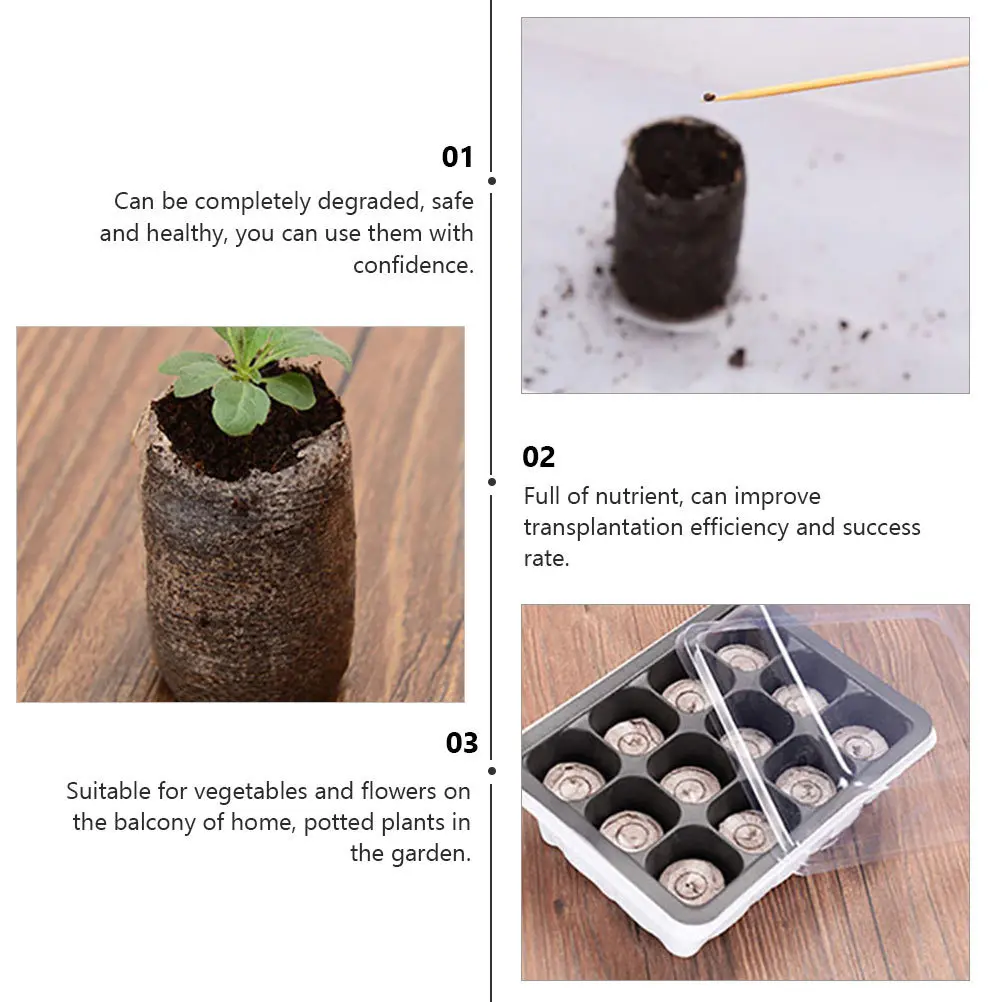 01

Can be completely degraded, safe and healthy, you can use them with confidence.

02

Full of nutrient, can improve transplantation efficiency and success rate.

03

Suitable for vegetables and flowers on the balcony of home, potted plants in the garden.