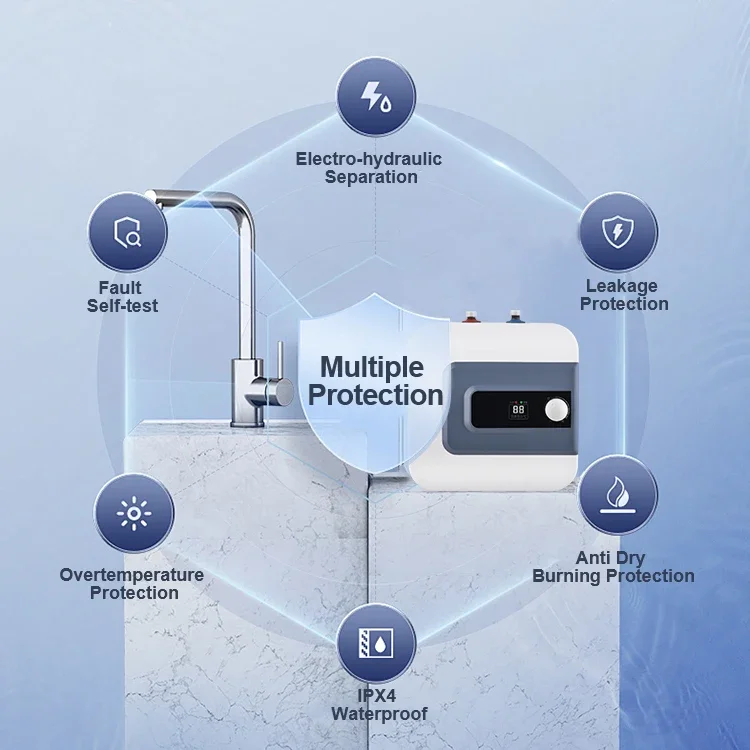 Electro-hydraulic Separation

Fault Self-test

Leakage Protection

Multiple Protection

88

Overtemperature Protection

Anti Dry Burning Protection

IPX4 Waterproof