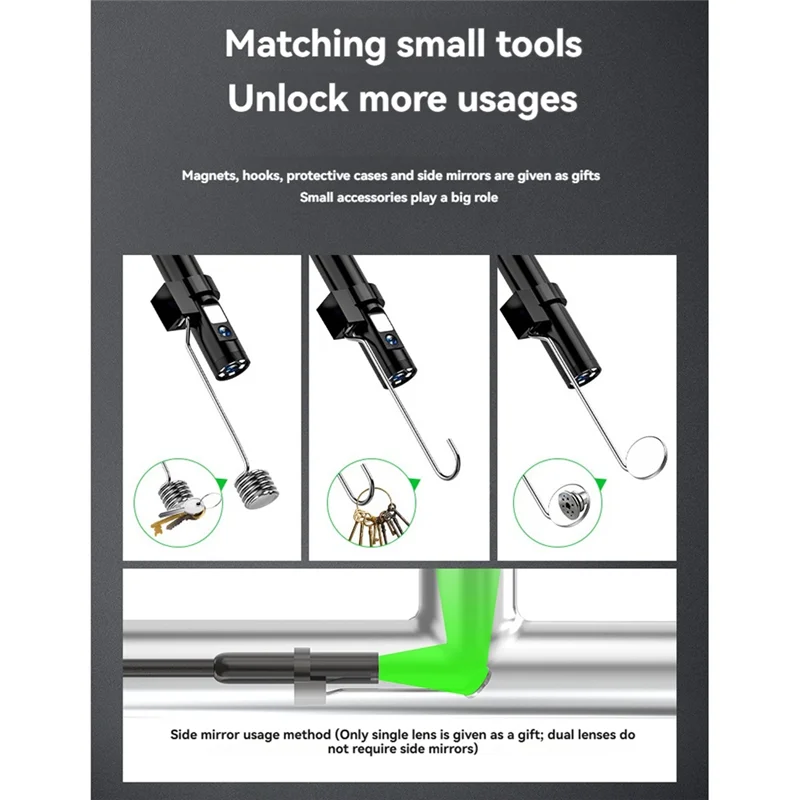 Matching small tools
Unlock more usages

Magnets, hooks, protective cases and side mirrors are given as gifts
Small accessories play a big role

Side mirror usage method (Only single lens is given as a gift; dual lenses do not require side mirrors)