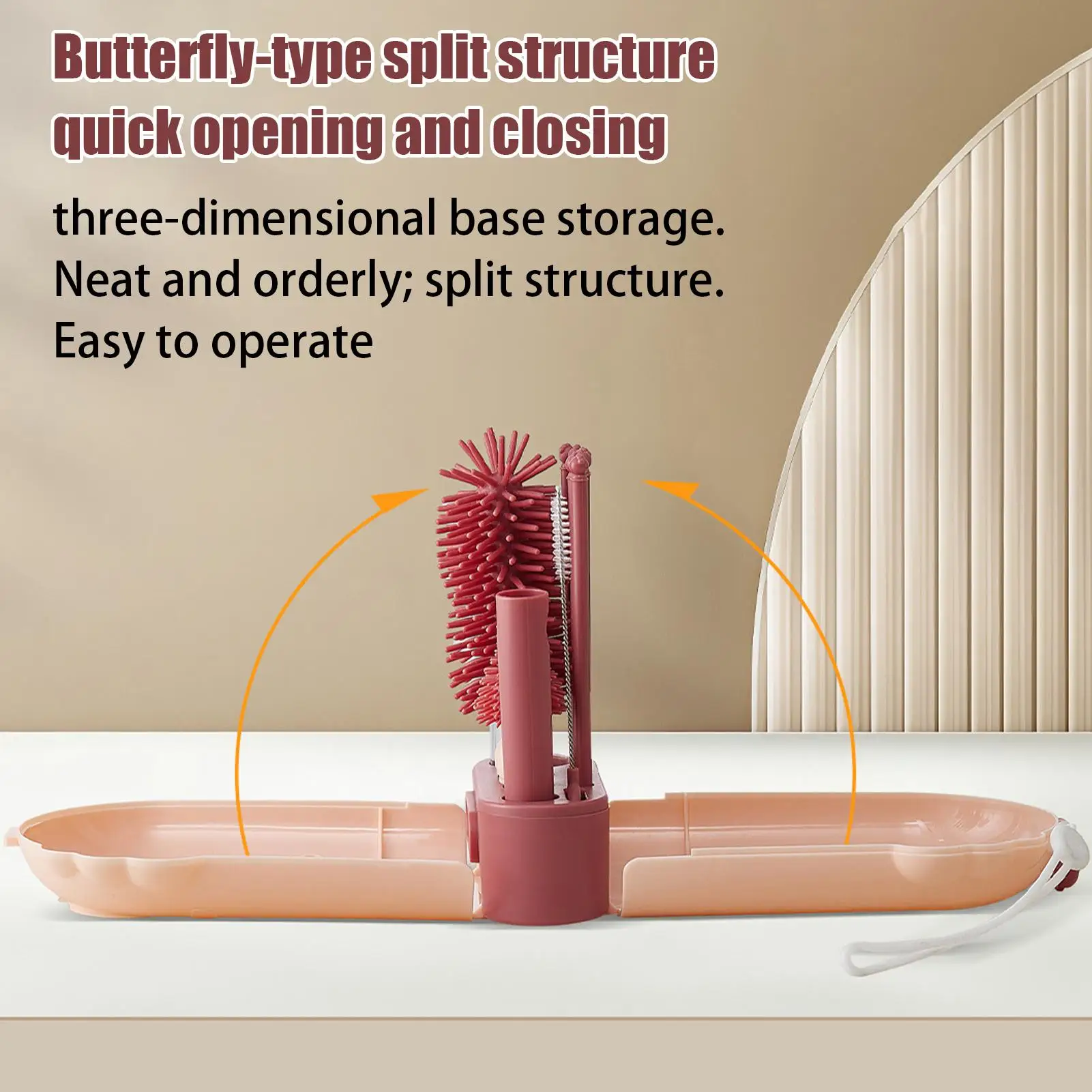 Butterfly-type split structure quick opening and closing

three-dimensional base storage. Neat and orderly; split structure. Easy to operate