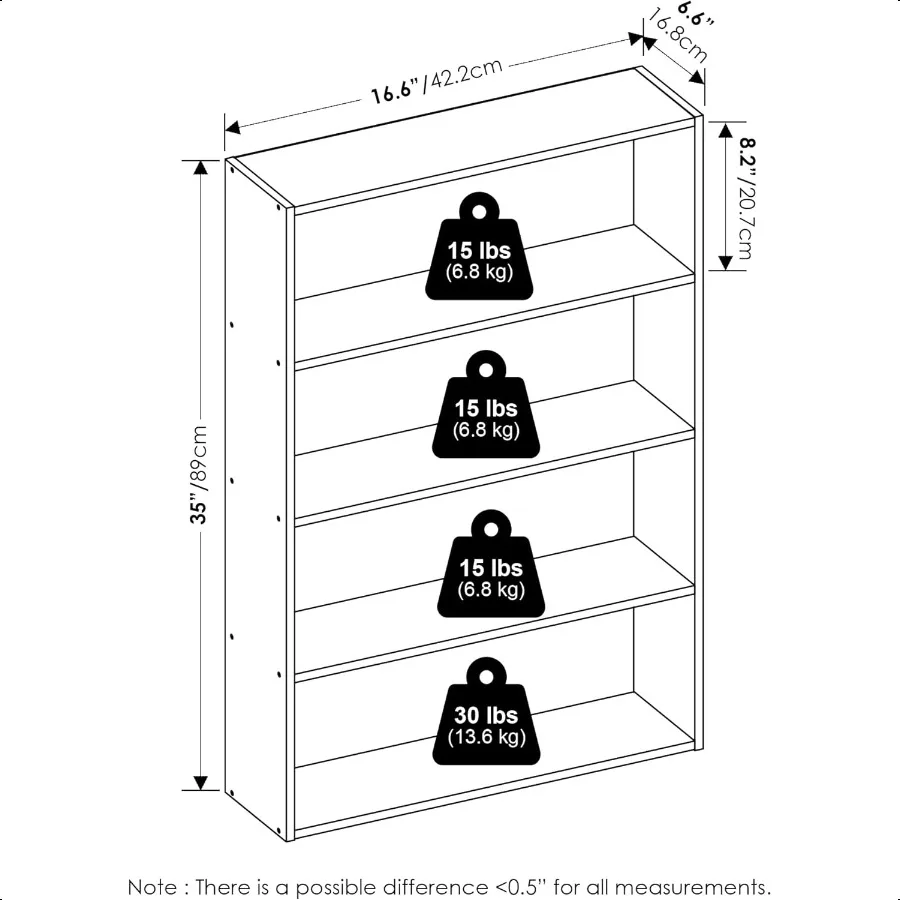 16.6"/42.2cm

6.6"/16.8cm

8.2"/20.7cm

35"/89cm

15 lbs (6.8 kg)

15 lbs (6.8 kg)

15 lbs (6.8 kg)

30 lbs (13.6 kg)

Note : There is a possible difference <0.5" for all measurements.