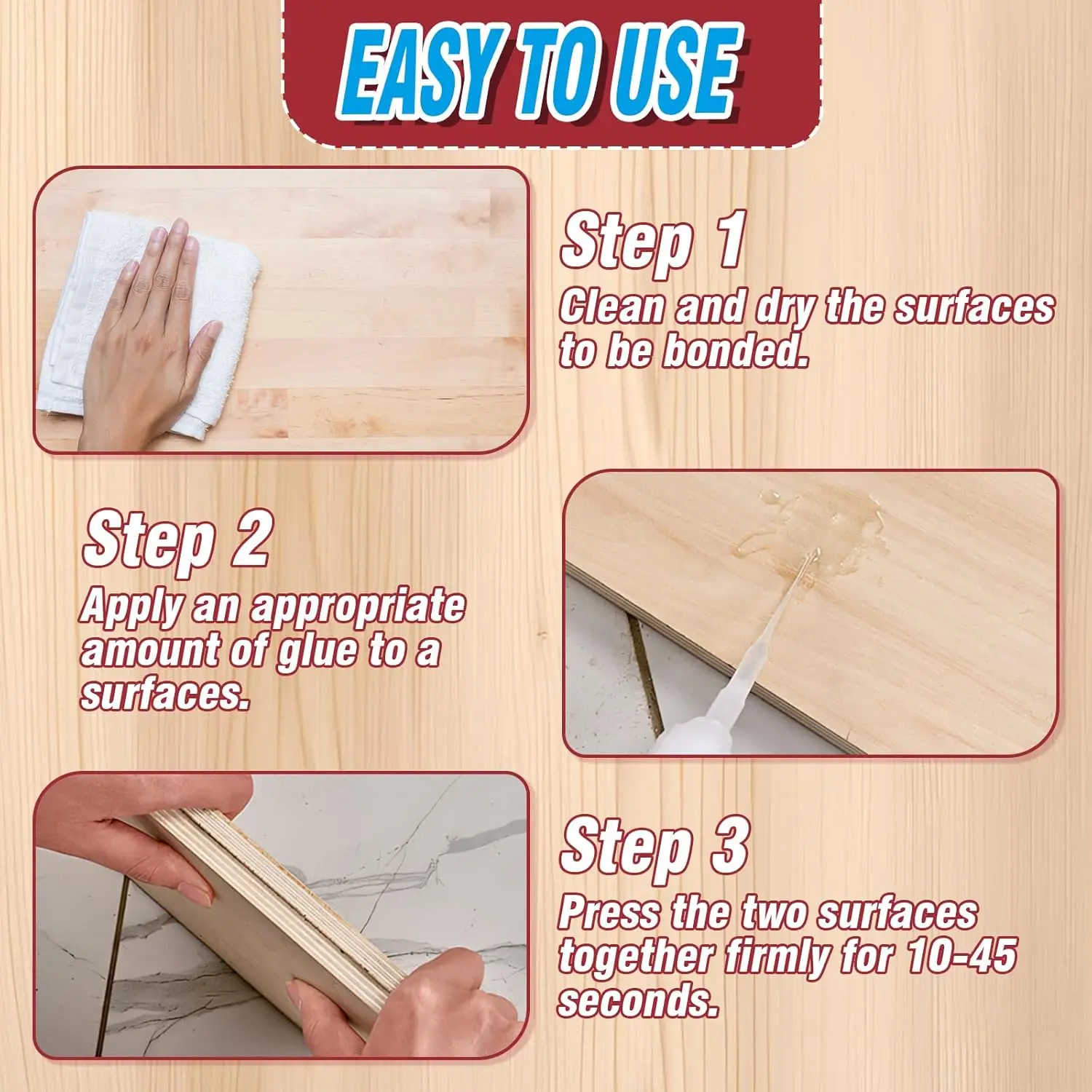 EASY TO USE

Step 1
Clean and dry the surfaces to be bonded.

Step 2
Apply an appropriate amount of glue to a surfaces.

Step 3
Press the two surfaces together firmly for 10-45 seconds.