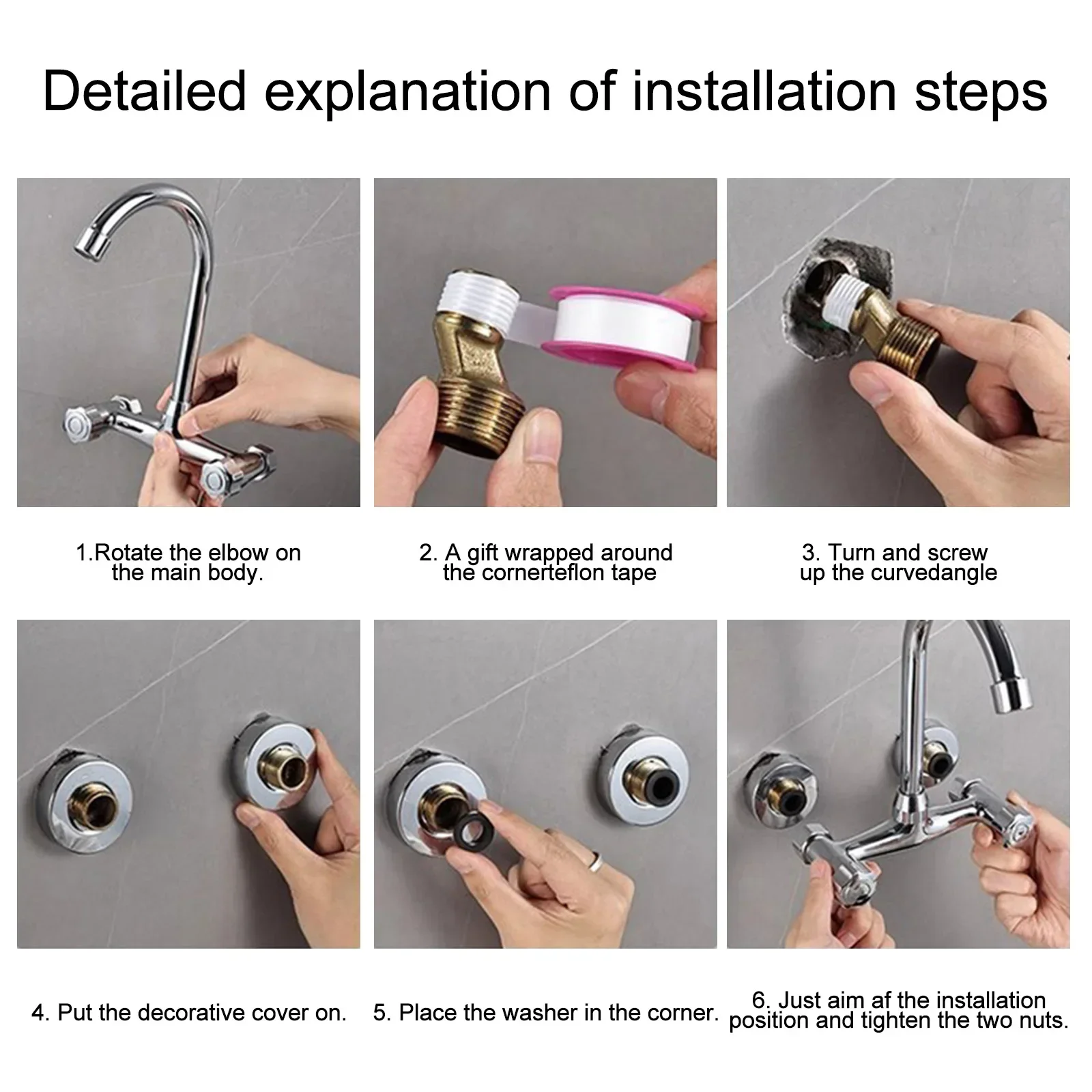 Detailed explanation of installation steps

1.Rotate the elbow on the main body.

2. A gift wrapped around the cornerteflon tape

3. Turn and screw up the curvedangle

4. Put the decorative cover on.

5. Place the washer in the corner.

6. Just aim af the installation position and tighten the two nuts.