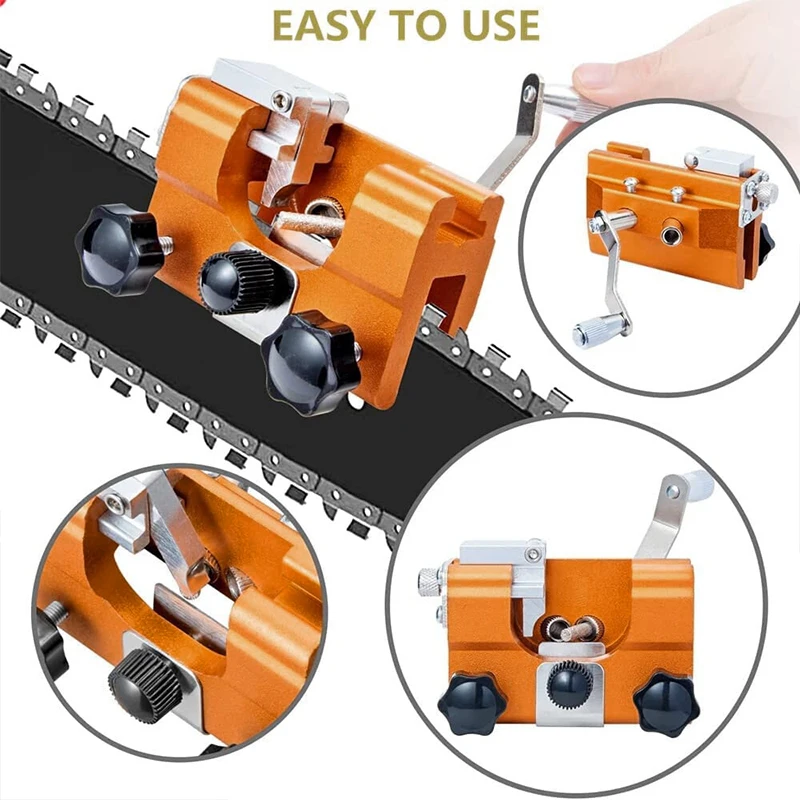 EASY TO USE