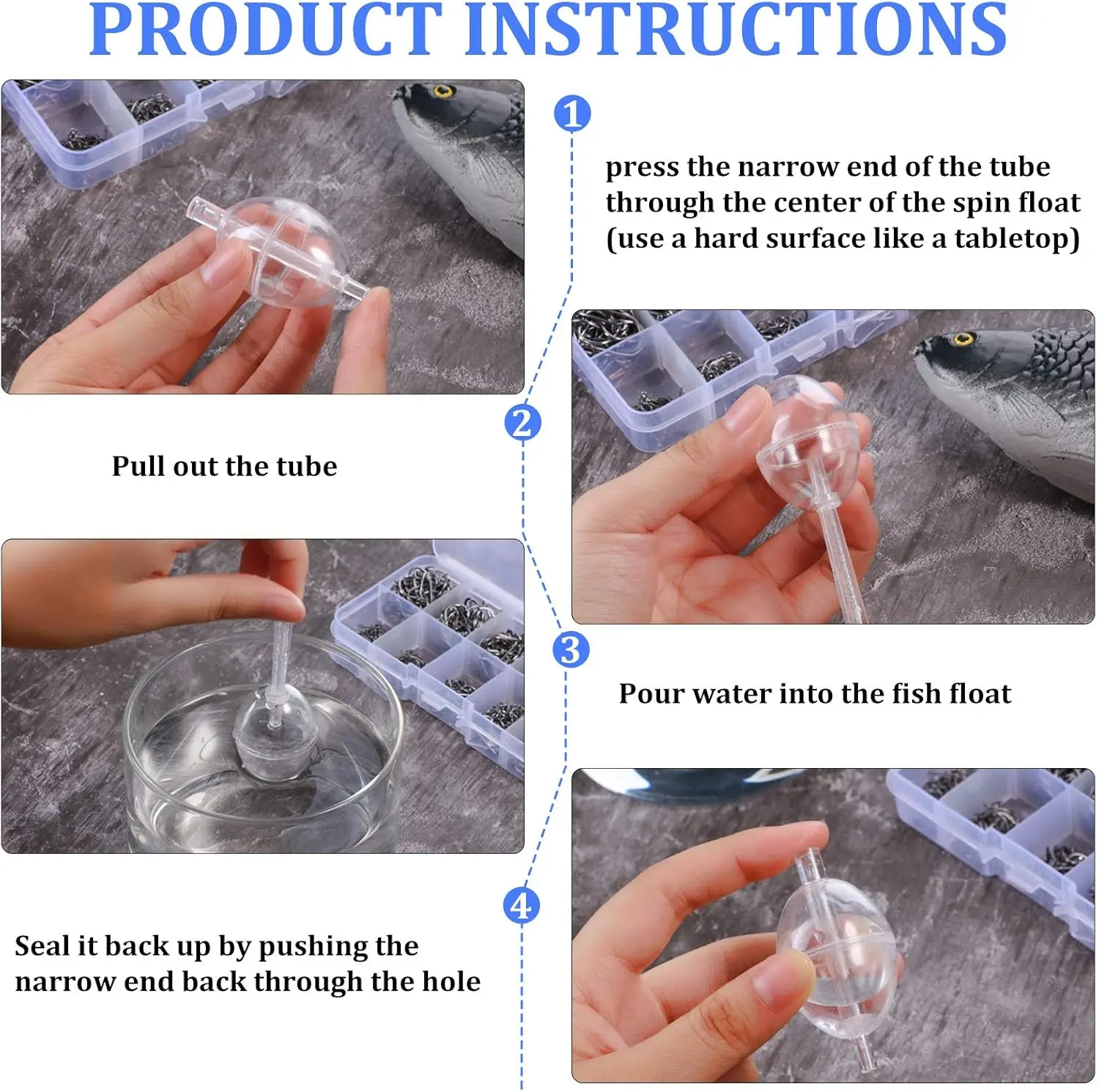 PRODUCT INSTRUCTIONS

1

press the narrow end of the tube through the center of the spin float (use a hard surface like a tabletop)

2

Pull out the tube

3

Pour water into the fish float

4

Seal it back up by pushing the narrow end back through the hole