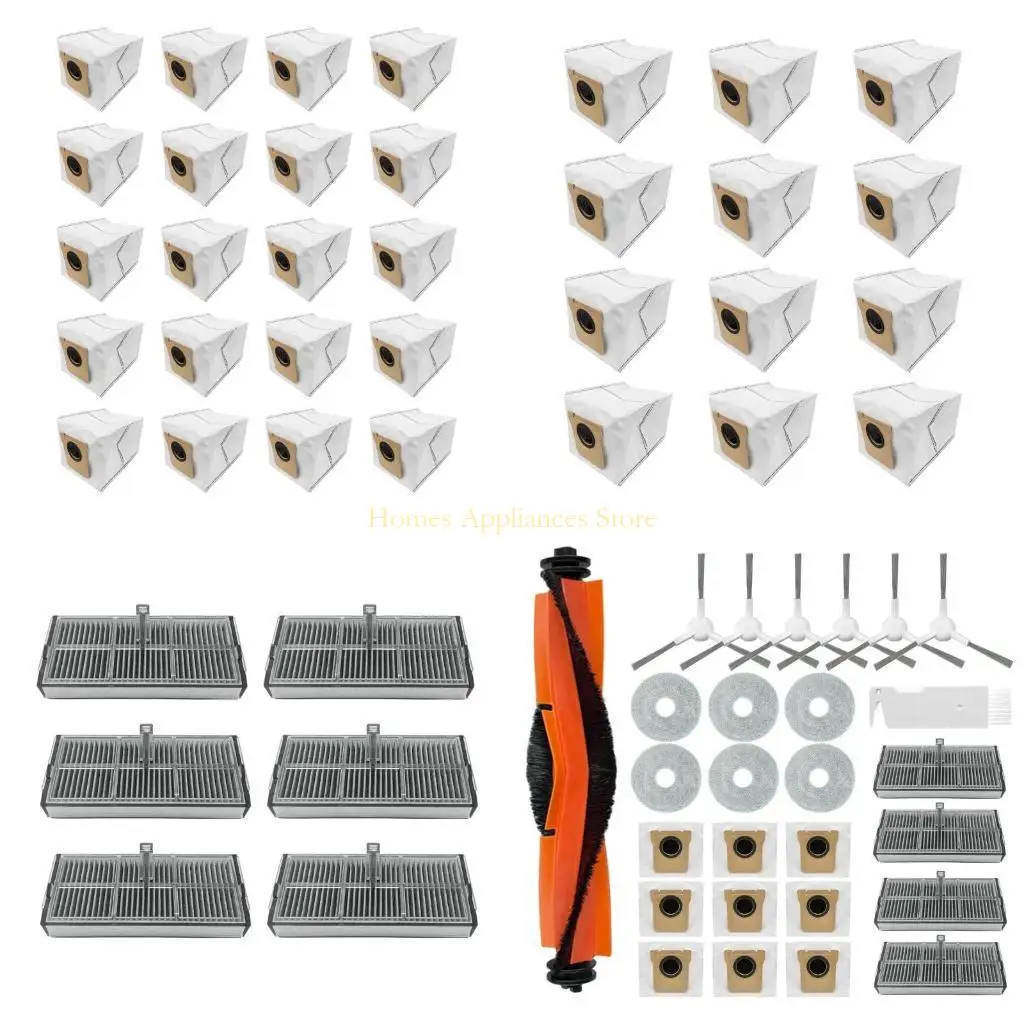 Homes Appliances Store