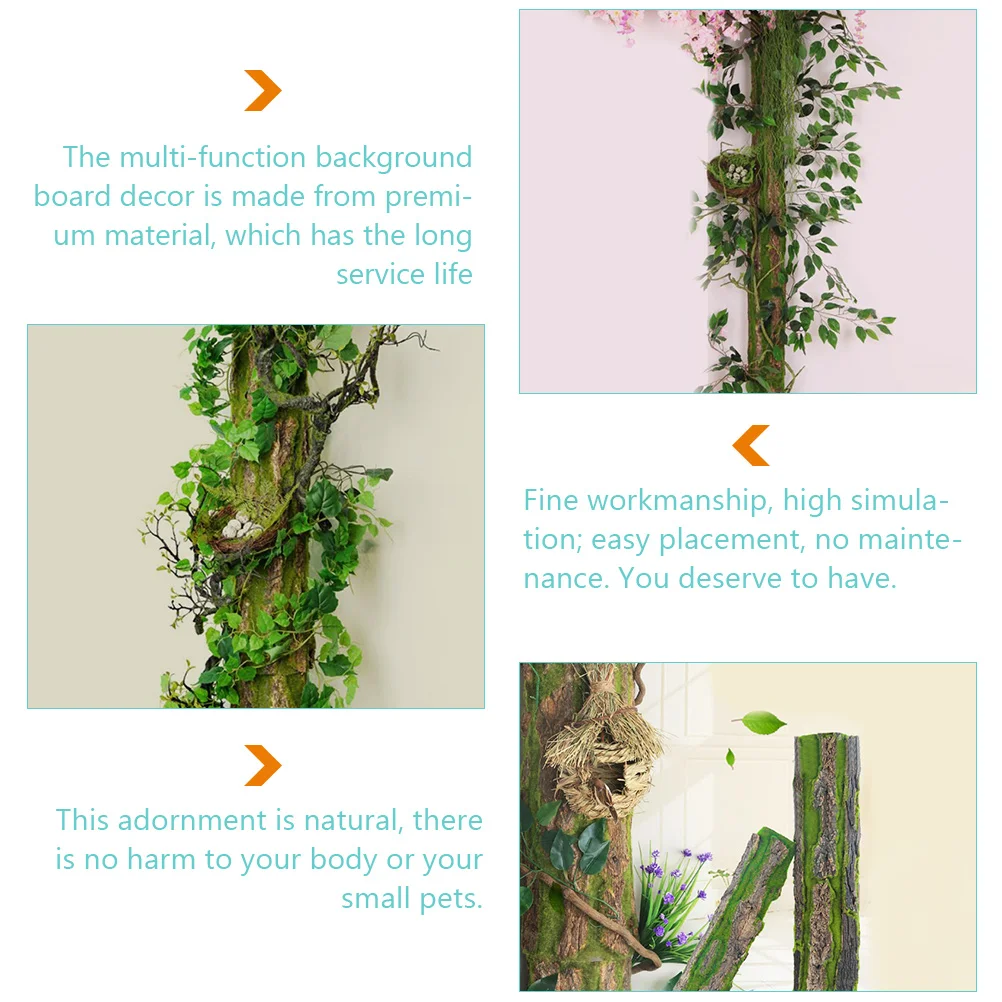 The multi-function background board decor is made from premium material, which has the long service life

Fine workmanship, high simulation; easy placement, no maintenance. You deserve to have.

This adornment is natural, there is no harm to your body or your small pets.