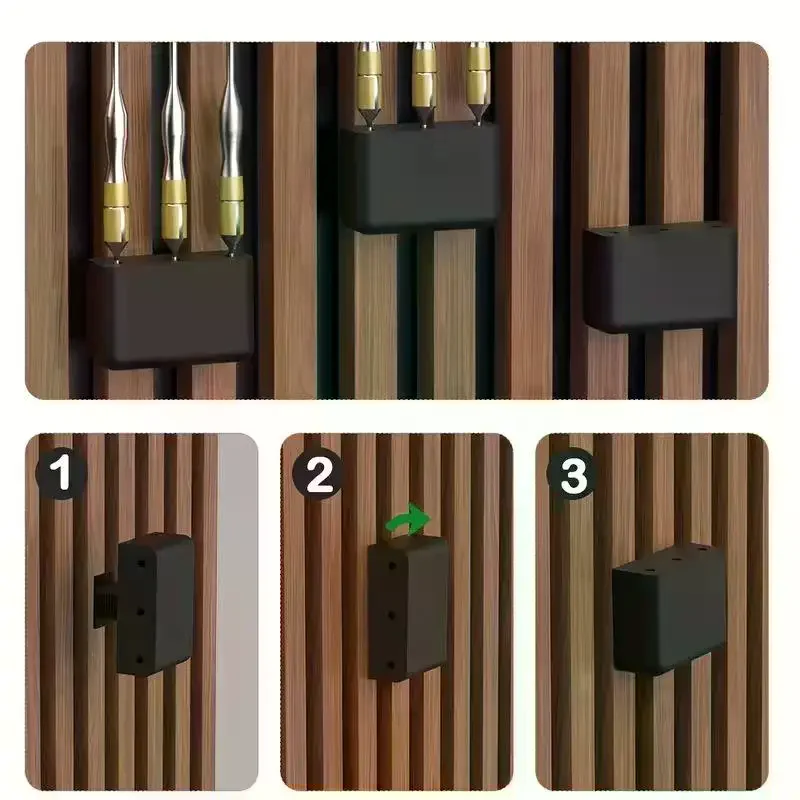 1

2

3