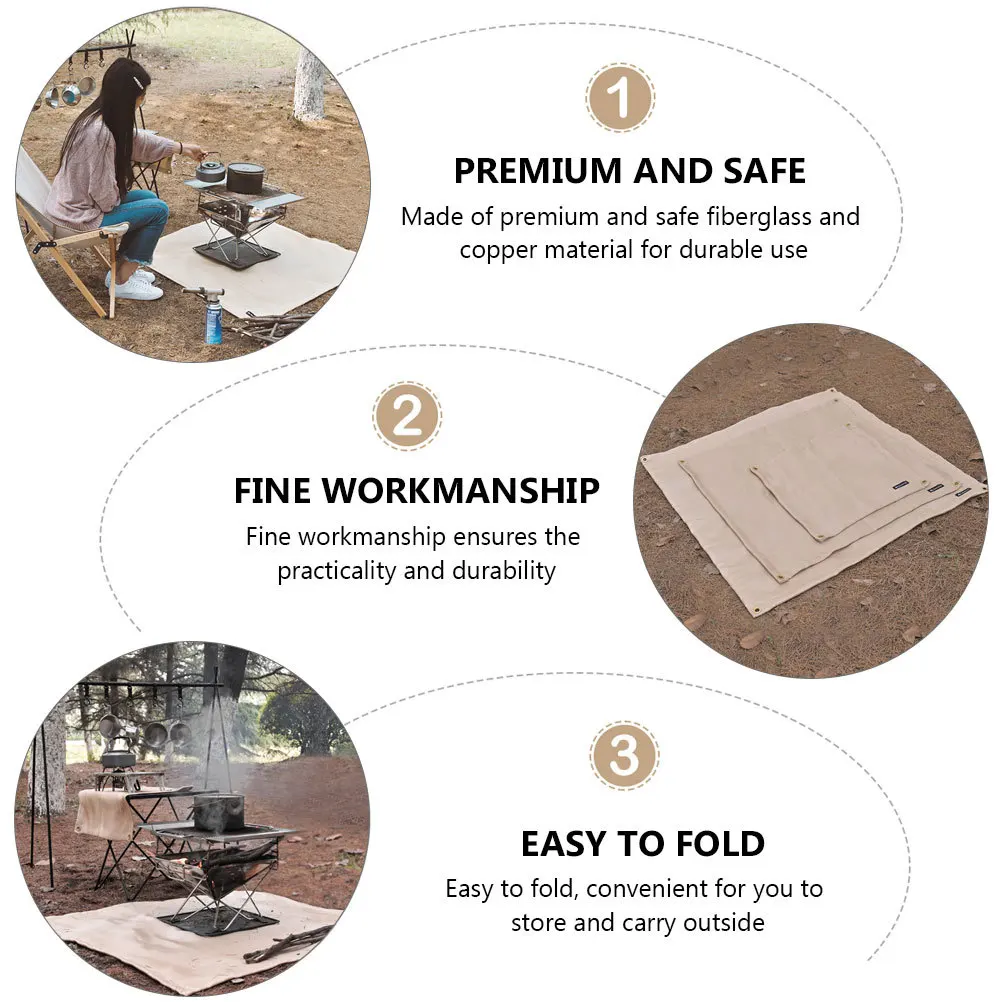 1

PREMIUM AND SAFE

Made of premium and safe fiberglass and copper material for durable use

2

FINE WORKMANSHIP

Fine workmanship ensures the practicality and durability

3

EASY TO FOLD

Easy to fold, convenient for you to store and carry outside