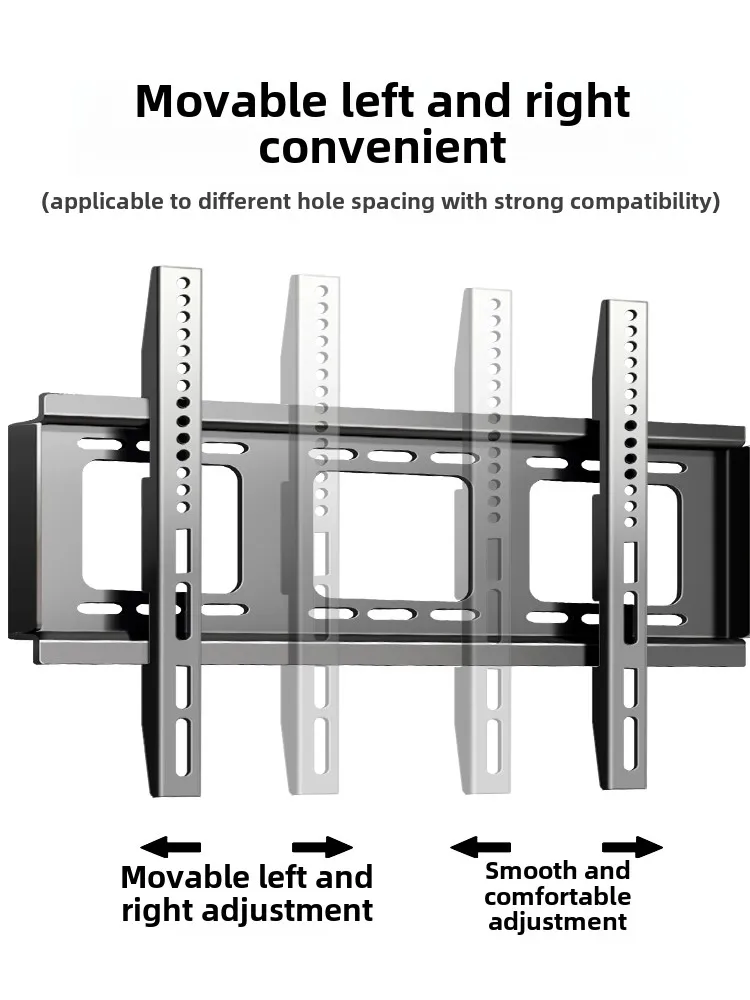 Movable left and right convenient

(applicable to different hole spacing with strong compatibility)

Movable left and right adjustment

Smooth and comfortable adjustment