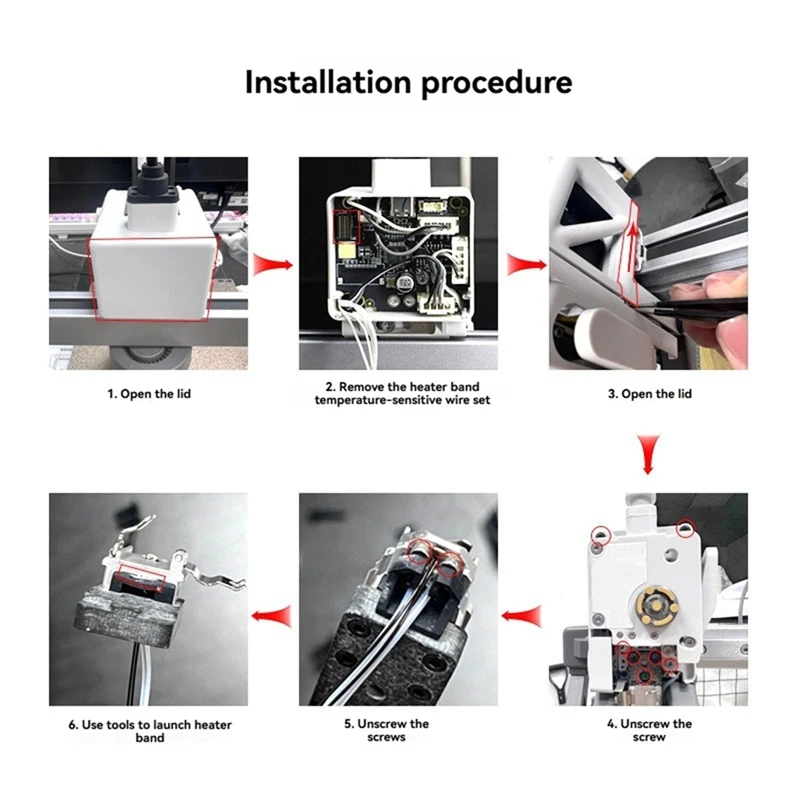 Installation procedure

1. Open the lid

2. Remove the heater band temperature-sensitive wire set

3. Open the lid

4. Unscrew the screw

5. Unscrew the screws

6. Use tools to launch heater band