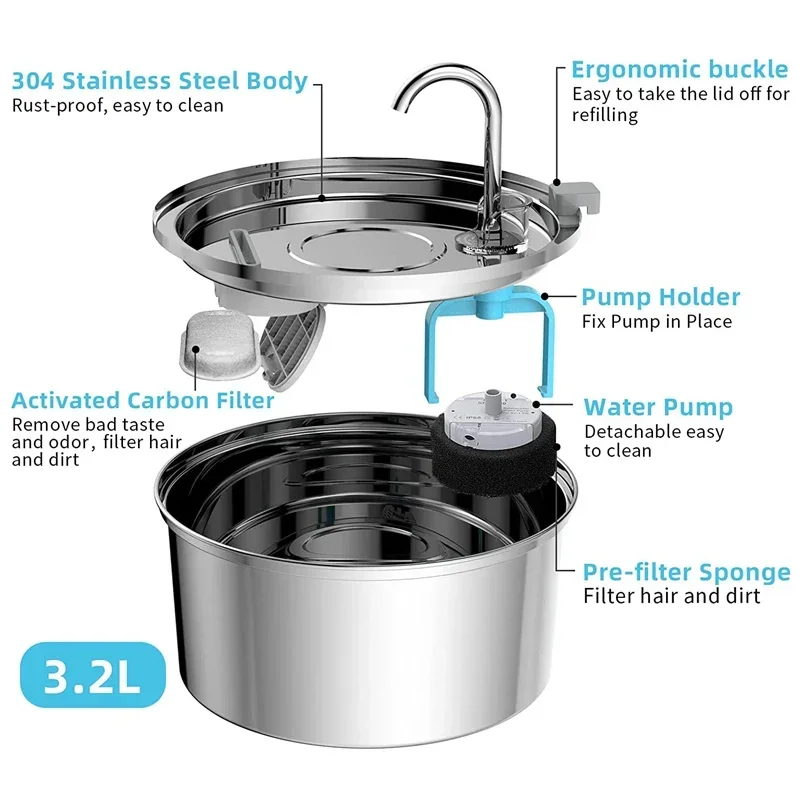 304 Stainless Steel Body
Rust-proof, easy to clean

Ergonomic buckle
Easy to take the lid off for refilling

Pump Holder
Fix Pump in Place

Activated Carbon Filter
Remove bad taste and odor, filter hair and dirt

Water Pump
Detachable easy to clean

Pre-filter Sponge
Filter hair and dirt

3.2L