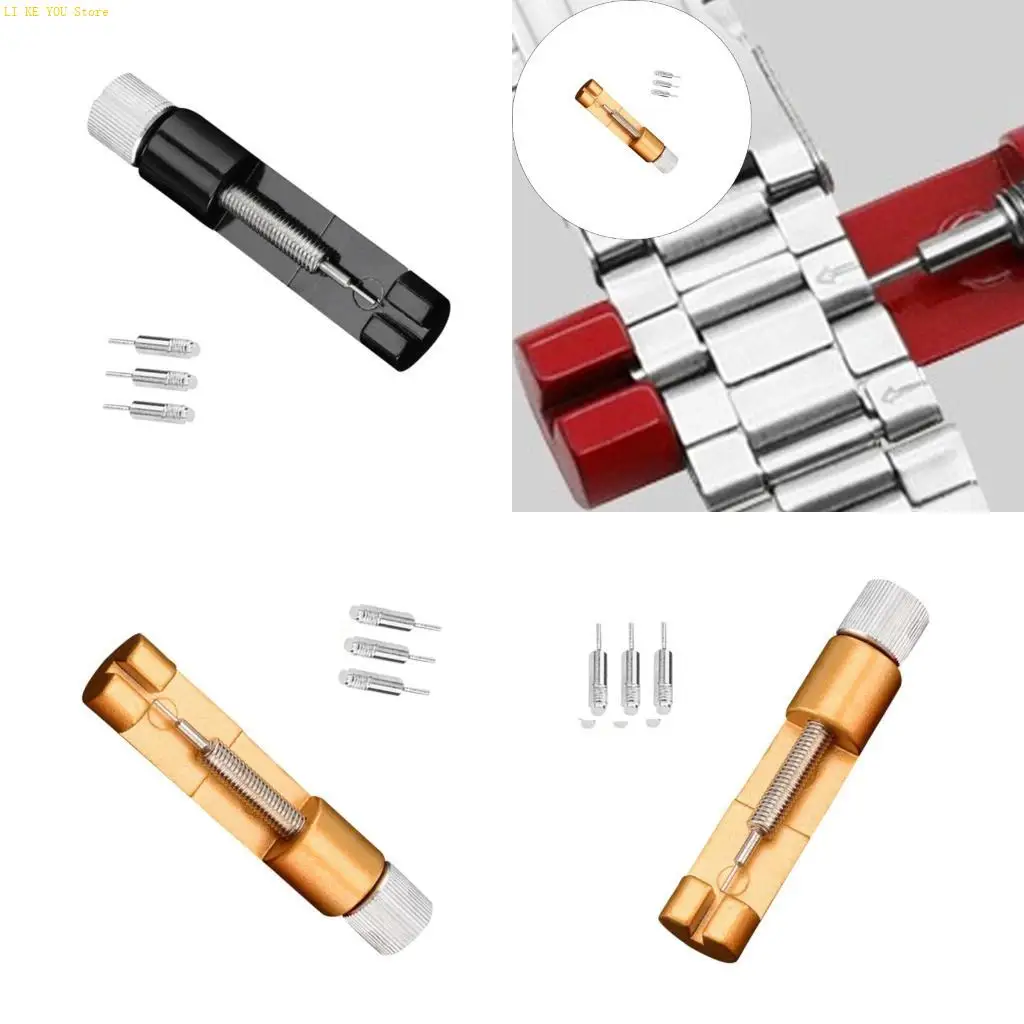 LI KE YOU Store