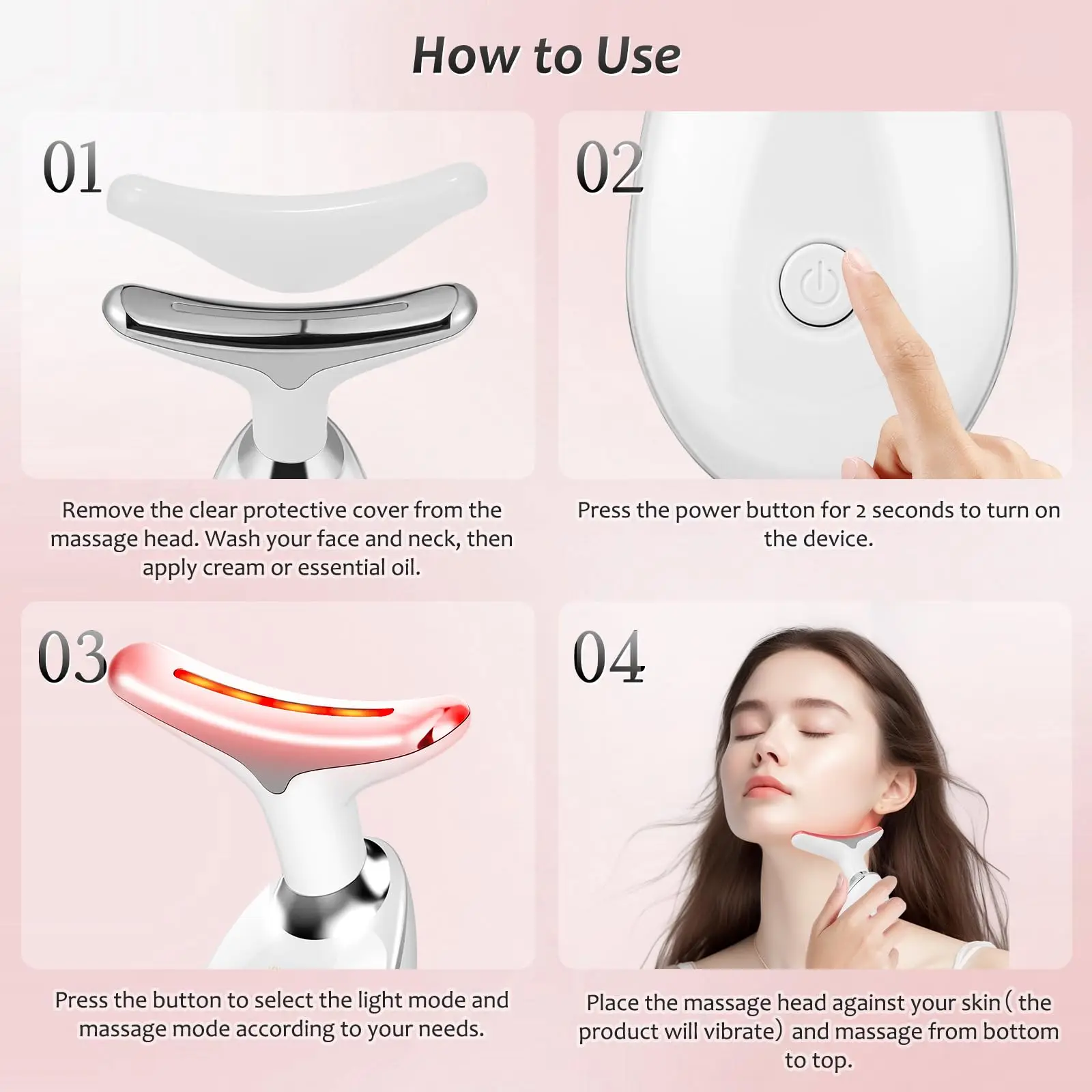 How to Use

01

Remove the clear protective cover from the massage head. Wash your face and neck, then apply cream or essential oil.

02

Press the power button for 2 seconds to turn on the device.

03

Press the button to select the light mode and massage mode according to your needs.

04

Place the massage head against your skin（the product will vibrate）and massage from bottom to top.