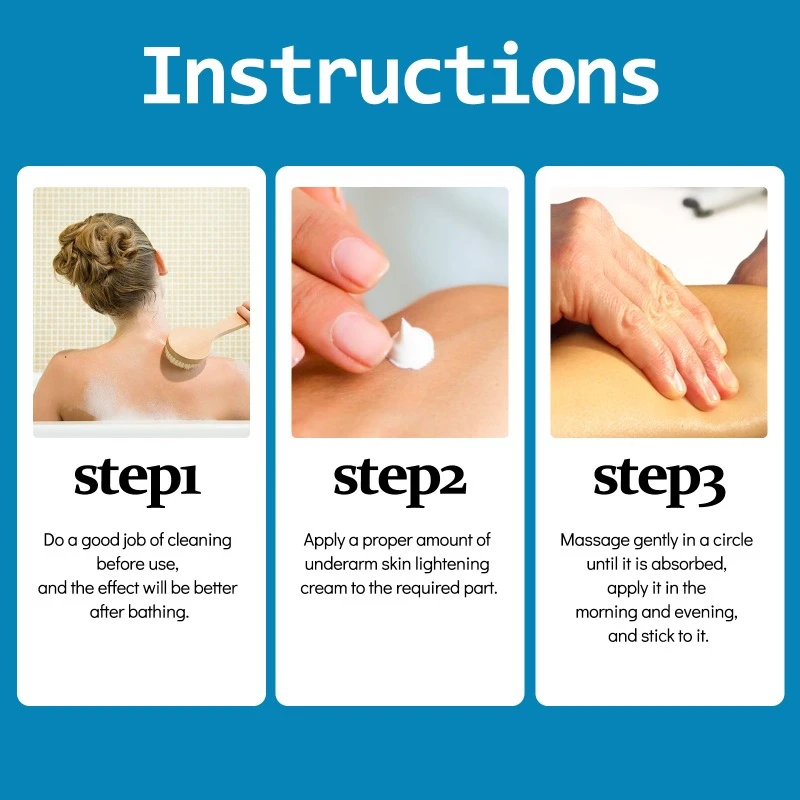 Instructions

step1

Do a good job of cleaning before use, and the effect will be better after bathing.

step2

Apply a proper amount of underarm skin lightening cream to the required part.

step3

Massage gently in a circle until it is absorbed, apply it in the morning and evening, and stick to it.