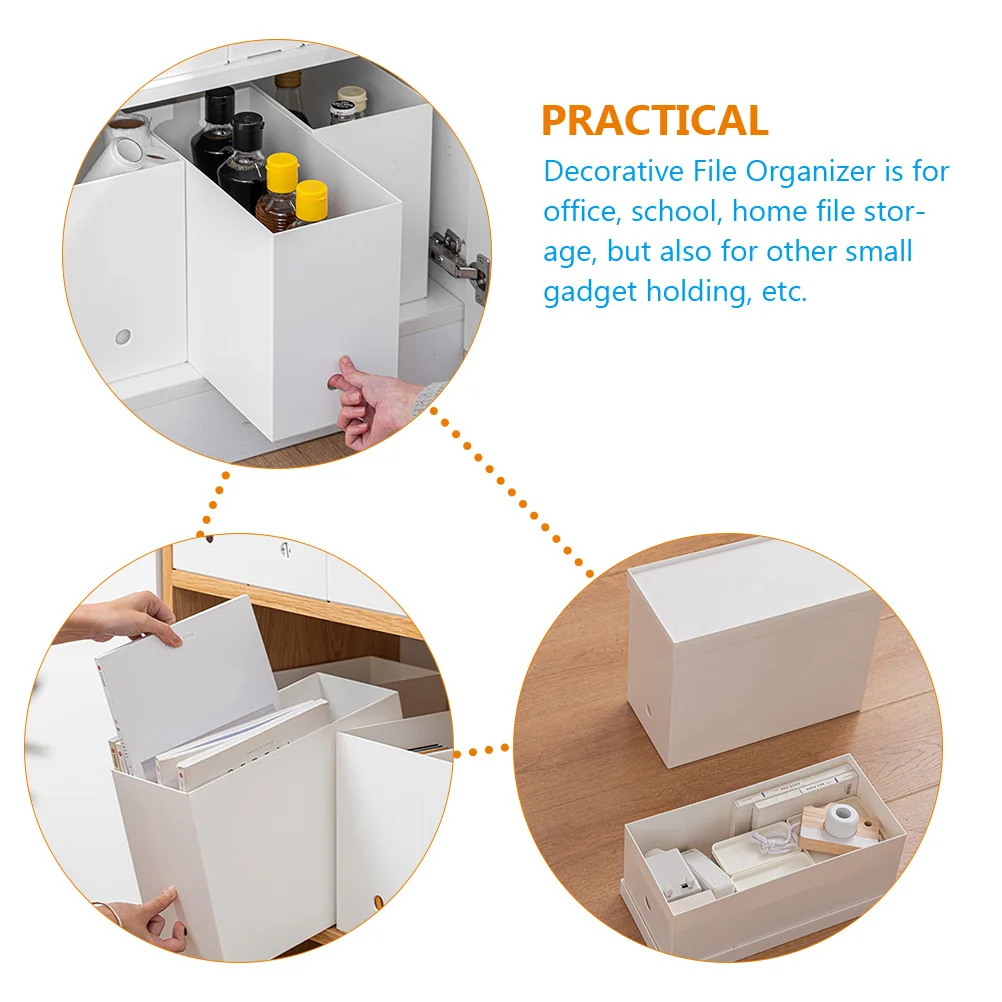 PRACTICAL

Decorative File Organizer is for office, school, home file storage, but also for other small gadget holding, etc.