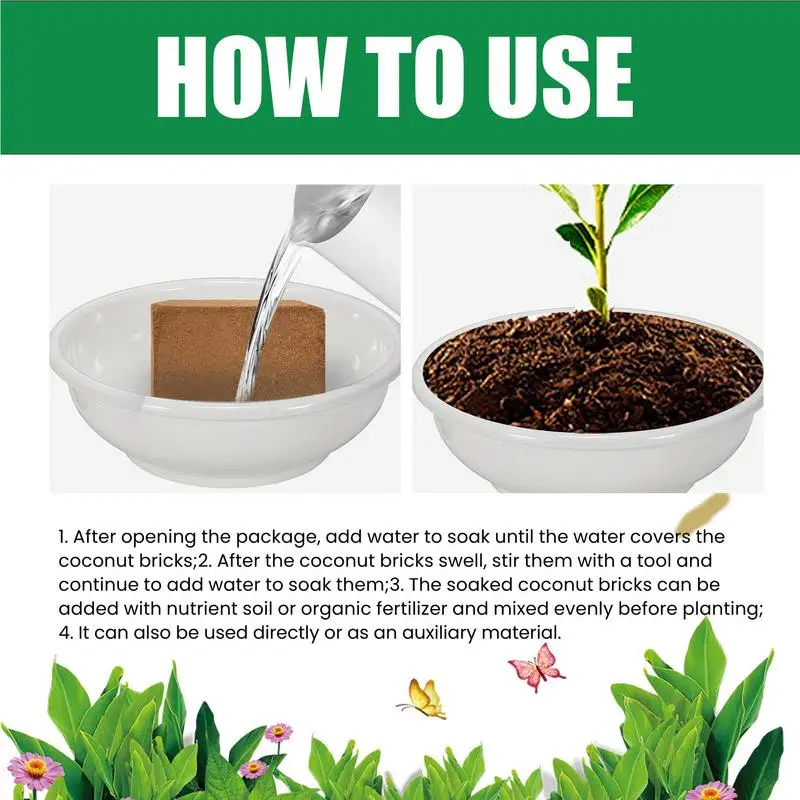 HOW TO USE

1. After opening the package, add water to soak until the water covers the coconut bricks;2. After the coconut bricks swell, stir them with a tool and continue to add water to soak them;3. The soaked coconut bricks can be added with nutrient soil or organic fertilizer and mixed evenly before planting; 4. It can also be used directly or as an auxiliary material.