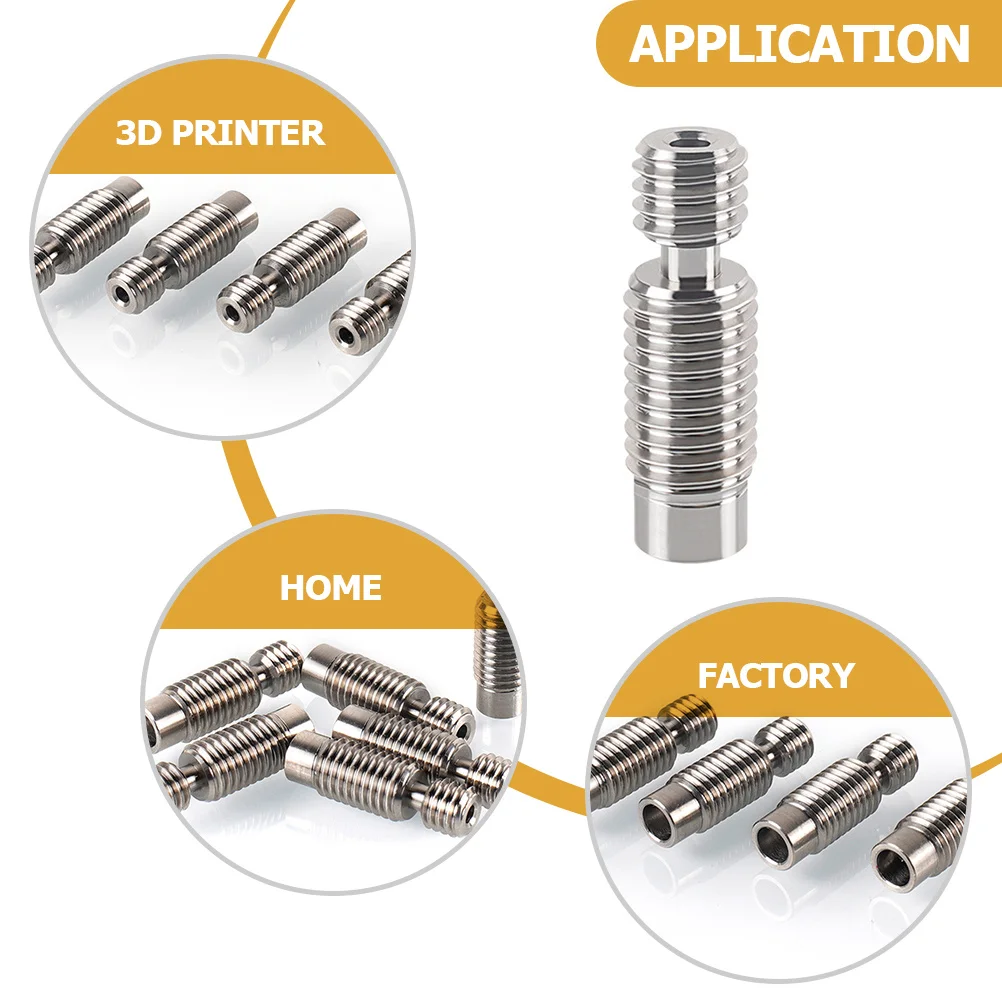 APPLICATION

3D PRINTER

HOME

FACTORY