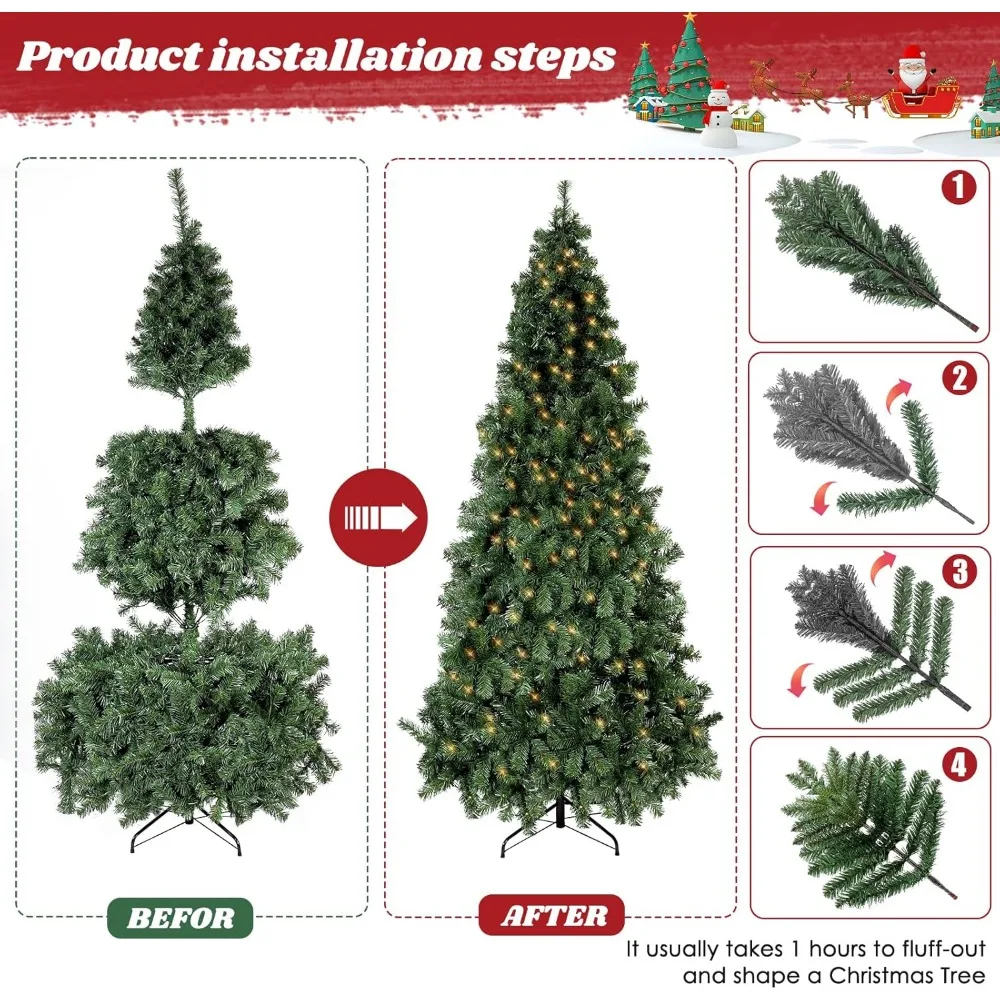 Product installation steps

1

2

3

4

BEFOR

AFTER

It usually takes 1 hours to fluff-out and shape a Christmas Tree