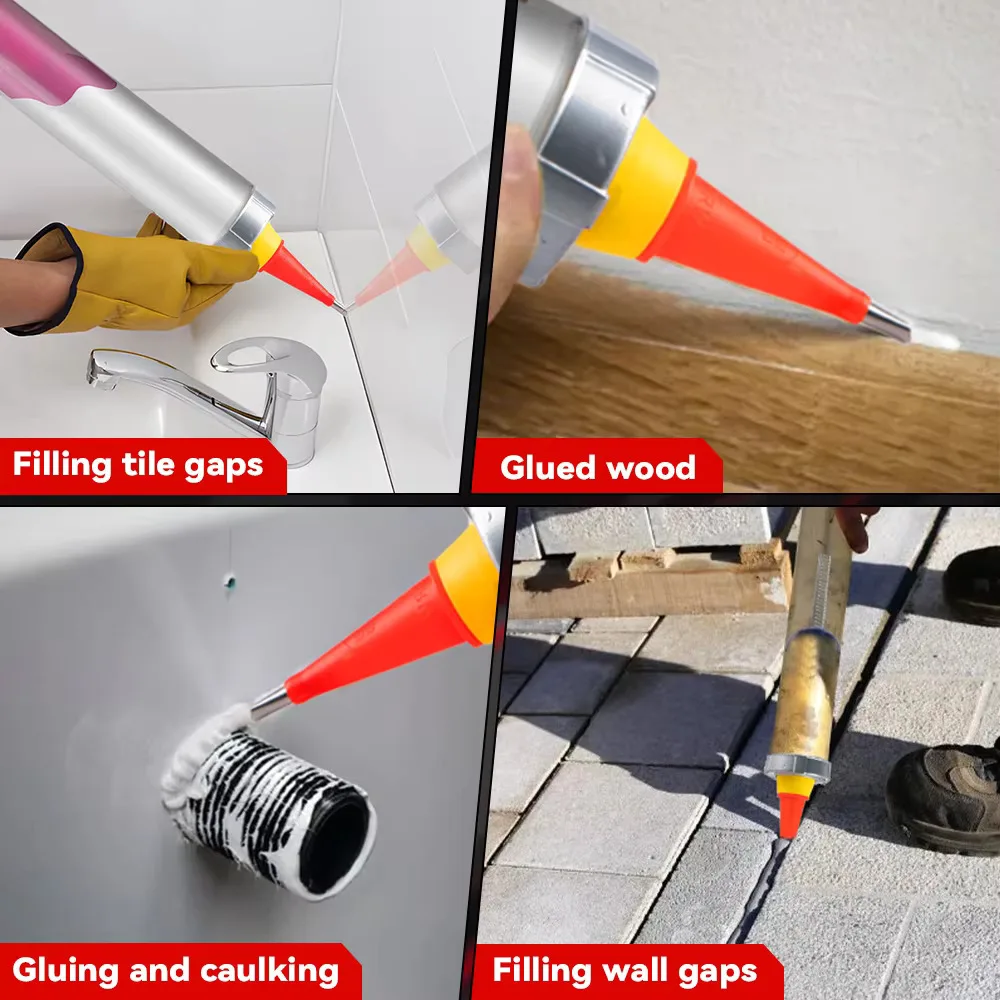 Filling tile gaps

Glued wood

Gluing and caulking

Filling wall gaps