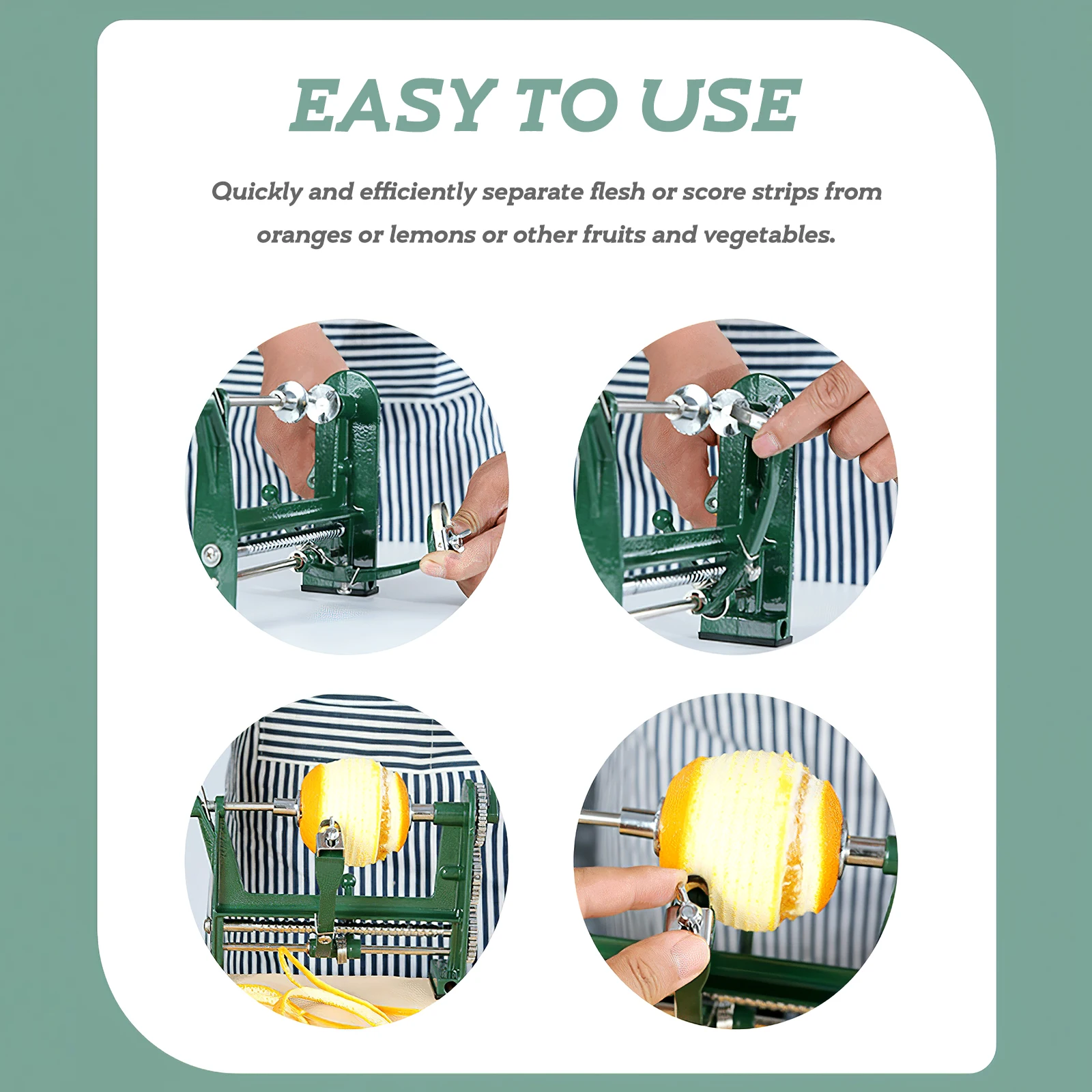 EASY TO USE

Quickly and efficiently separate flesh or score strips from oranges or lemons or other fruits and vegetables.