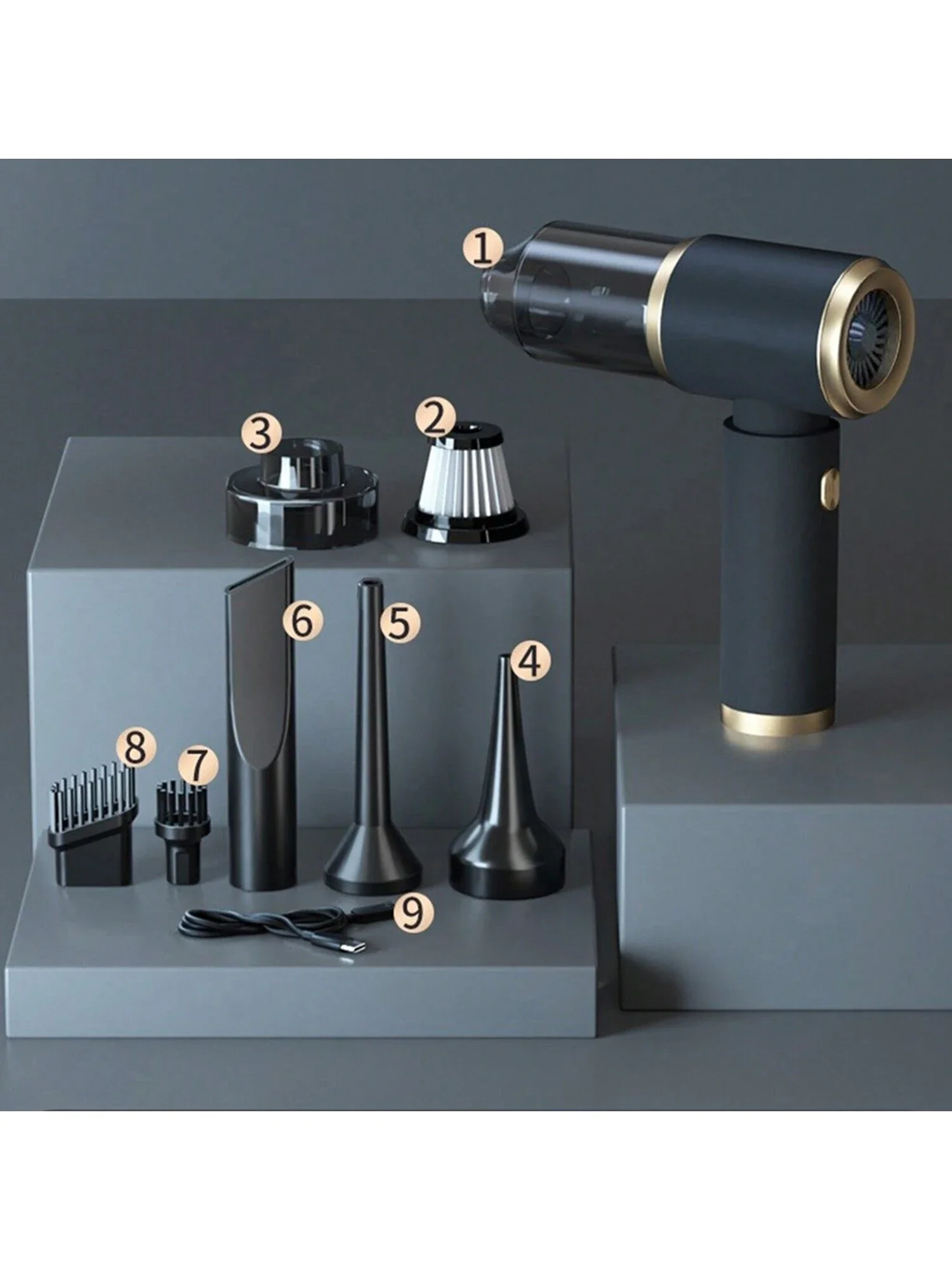 1
3
2
6
5
4
8
7
9