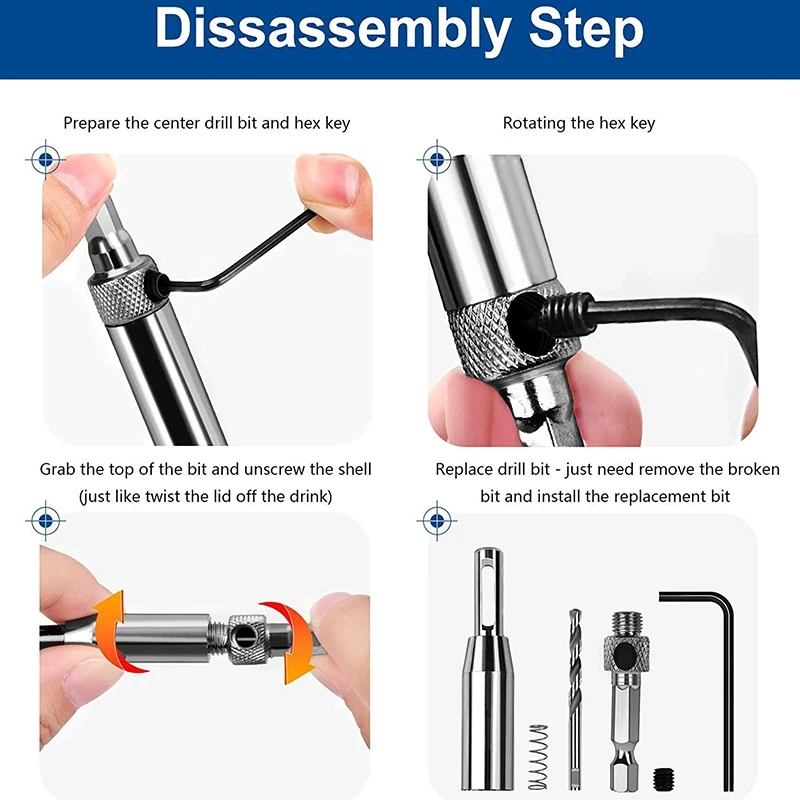 Dissassembly Step

Prepare the center drill bit and hex key

Rotating the hex key

Grab the top of the bit and unscrew the shell (just like twist the lid off the drink)

Replace drill bit - just need remove the broken bit and install the replacement bit