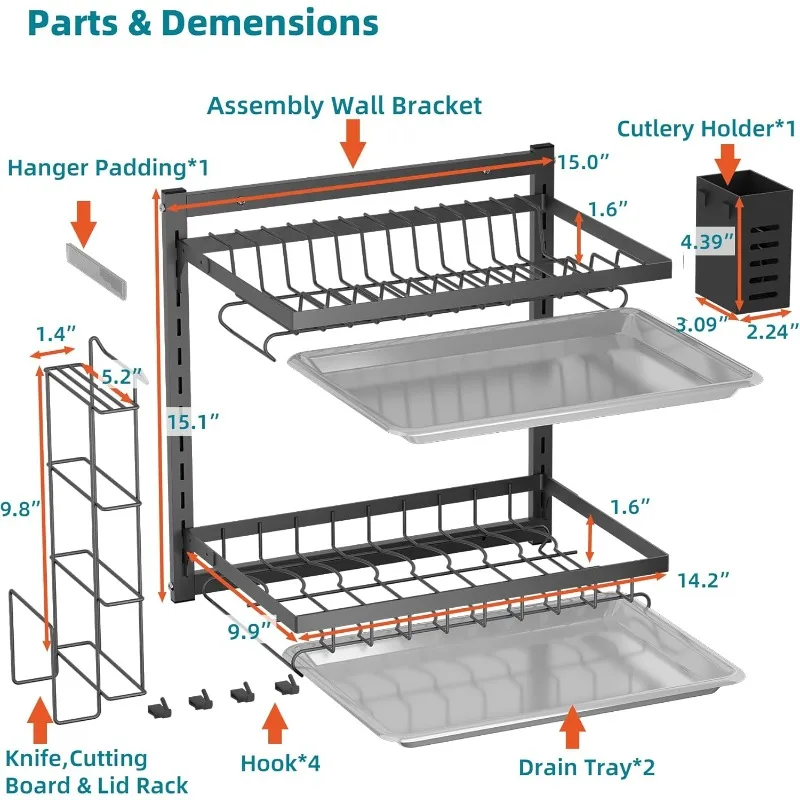 Parts & Demensions

Assembly Wall Bracket

Cutlery Holder*1

Hanger Padding*1

15.0″

1.6″

4.39″

3.09″

2.24″

1.4″

5.2″

15.1″

9.8″

1.6″

14.2″

9.9″

Knife,Cutting Board & Lid Rack

Hook*4

Drain Tray*2