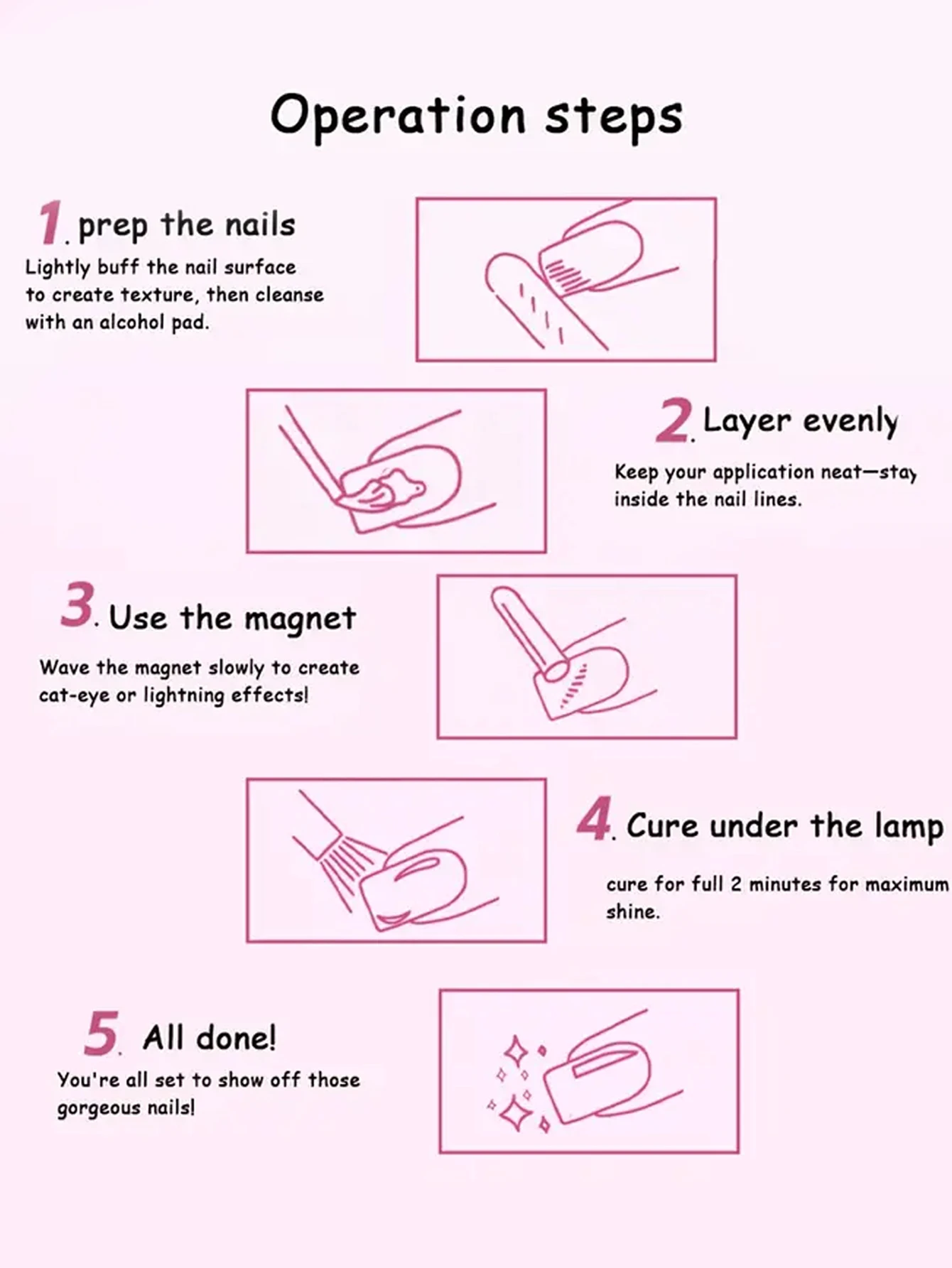 Operation steps

1. prep the nails

Lightly buff the nail surface to create texture, then cleanse with an alcohol pad.

2. Layer evenly

Keep your application neat—stay inside the nail lines.

3. Use the magnet

Wave the magnet slowly to create cat-eye or lightning effects!

4. Cure under the lamp

cure for full 2 minutes for maximum shine.

5. All done!

You're all set to show off those gorgeous nails!