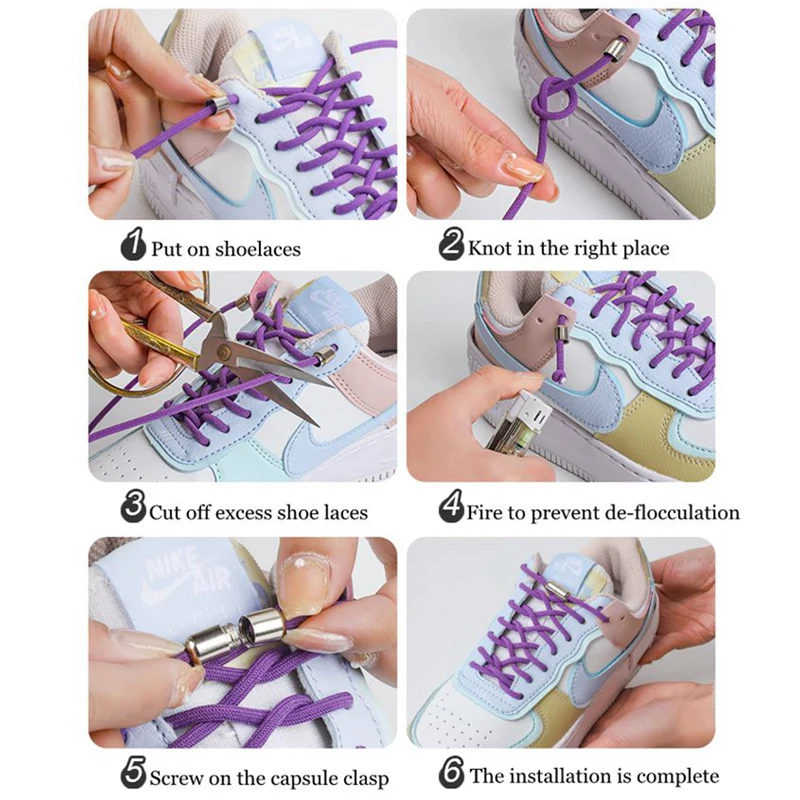 1 Put on shoelaces

2 Knot in the right place

3 Cut off excess shoe laces

4 Fire to prevent de-flocculation

NIKE AIR

5 Screw on the capsule clasp

6 The installation is complete