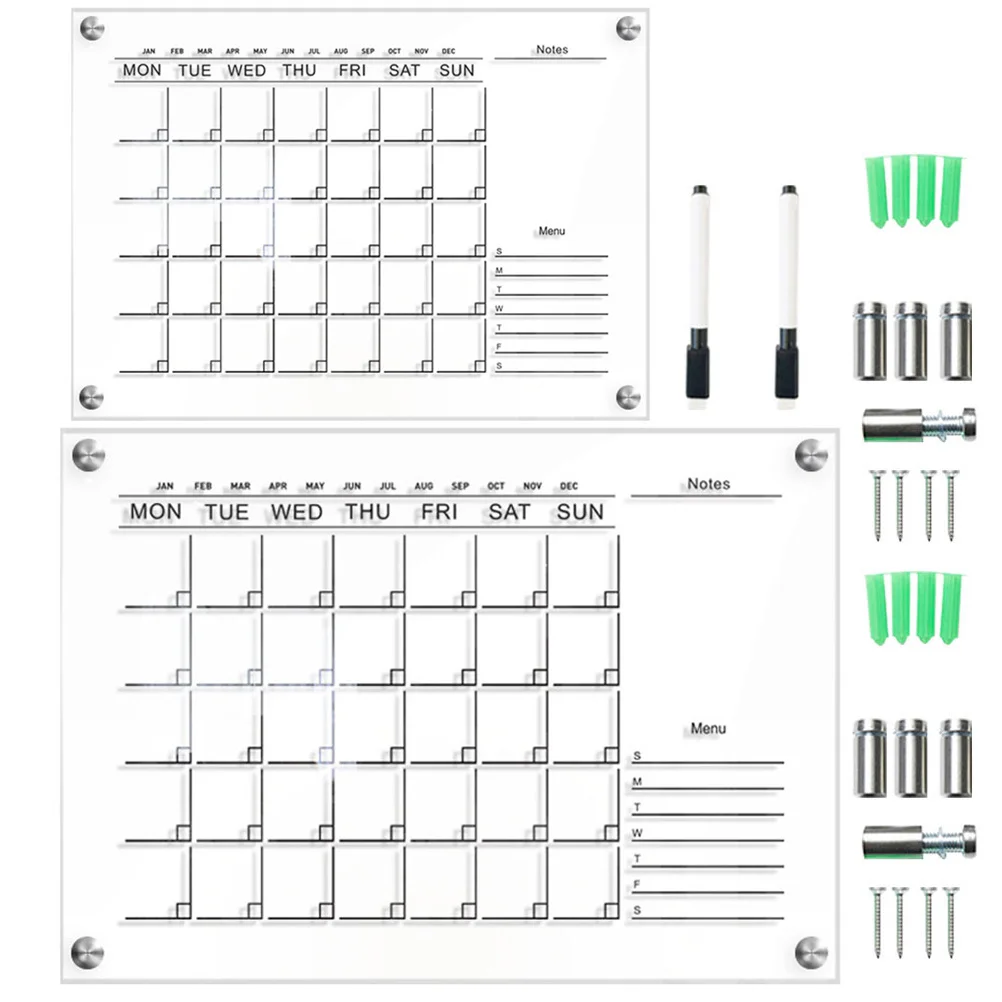 JAN FEB MAR APR MAY JUN JUL AUG SEP OCT NOV DEC

MON TUE WED THU FRI SAT SUN

Notes

Menu

S
M
T
W
T
F
S

JAN FEB MAR APR MAY JUN JUL AUG SEP OCT NOV DEC

MON TUE WED THU FRI SAT SUN

Notes

Menu

S
M
T
W
T
F
S