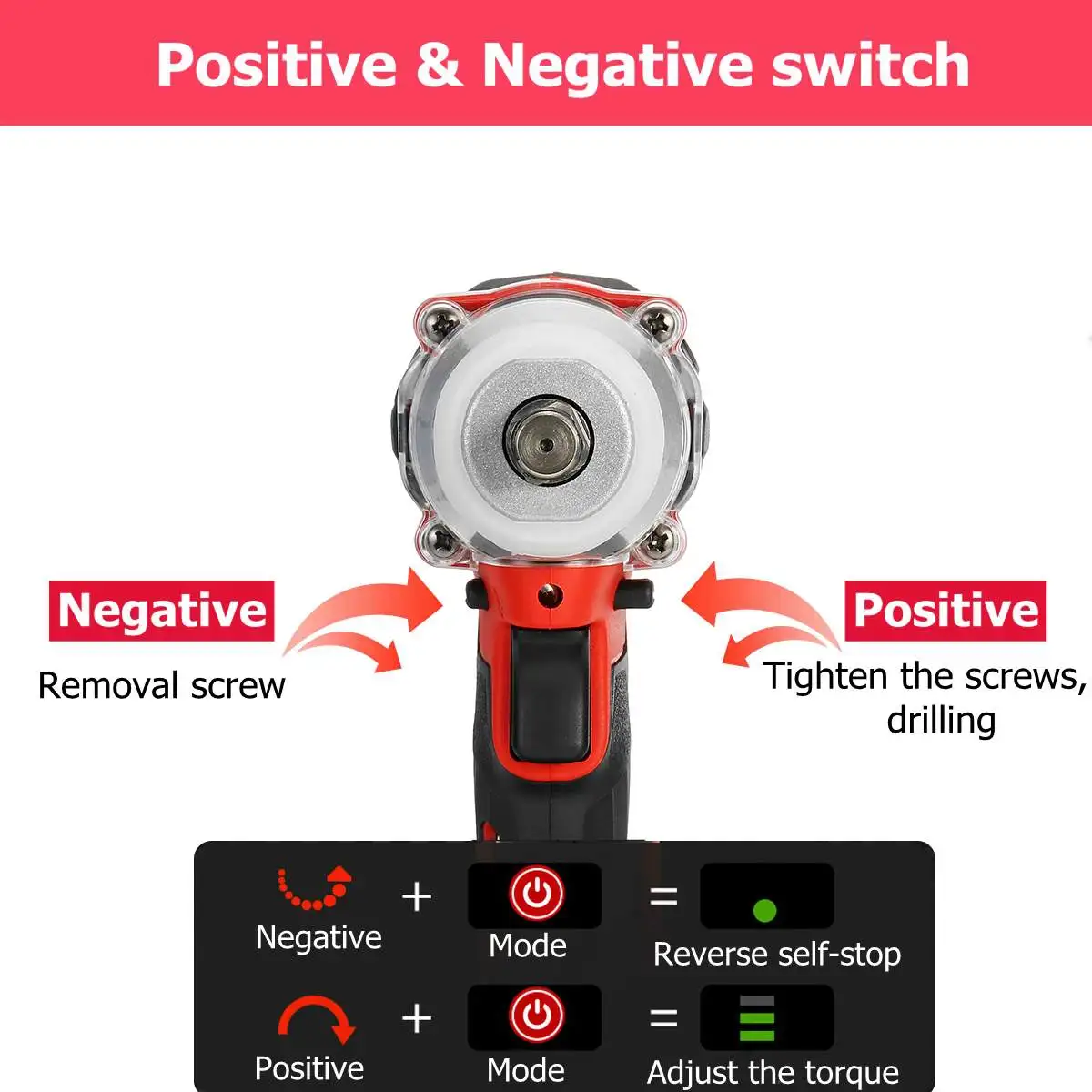 Positive & Negative switch

Negative

Removal screw

Positive

Tighten the screws, drilling

Negative + Mode = Reverse self-stop

Positive + Mode = Adjust the torque