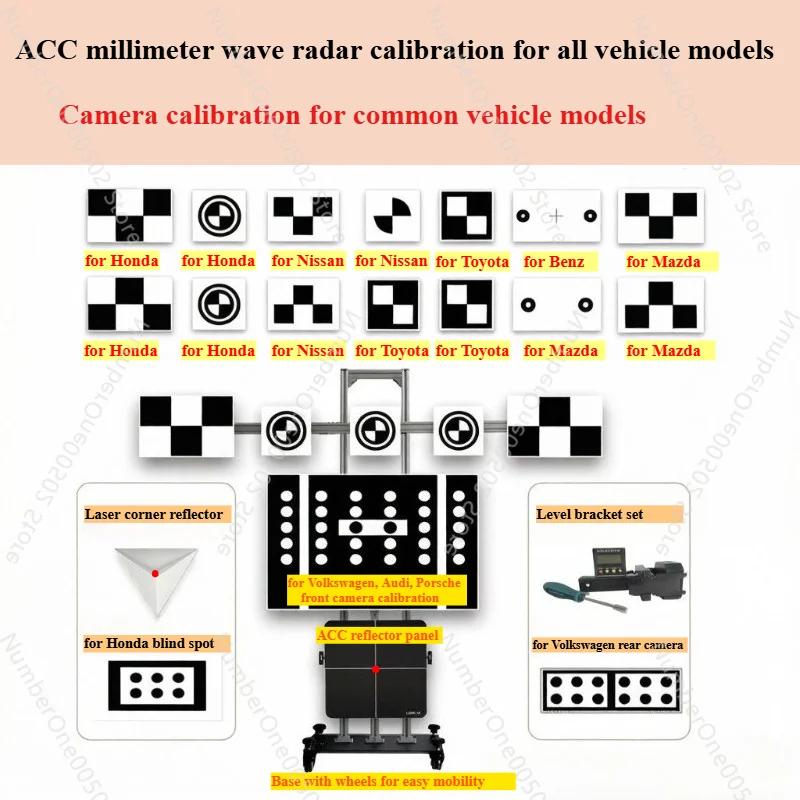 ACC millimeter wave radar calibration for all vehicle models

Camera calibration for common vehicle models

for Honda for Honda for Nissan for Nissan for Toyota for Benz for Mazda

for Honda for Honda for Nissan for Toyota for Toyota for Mazda for Mazda

Laser corner reflector

for Honda blind spot

for Volkswagen, Audi, Porsche front camera calibration

ACC reflector panel

Level bracket set

for Volkswagen rear camera

Base with wheels for easy mobility

NumberOne00502 Store