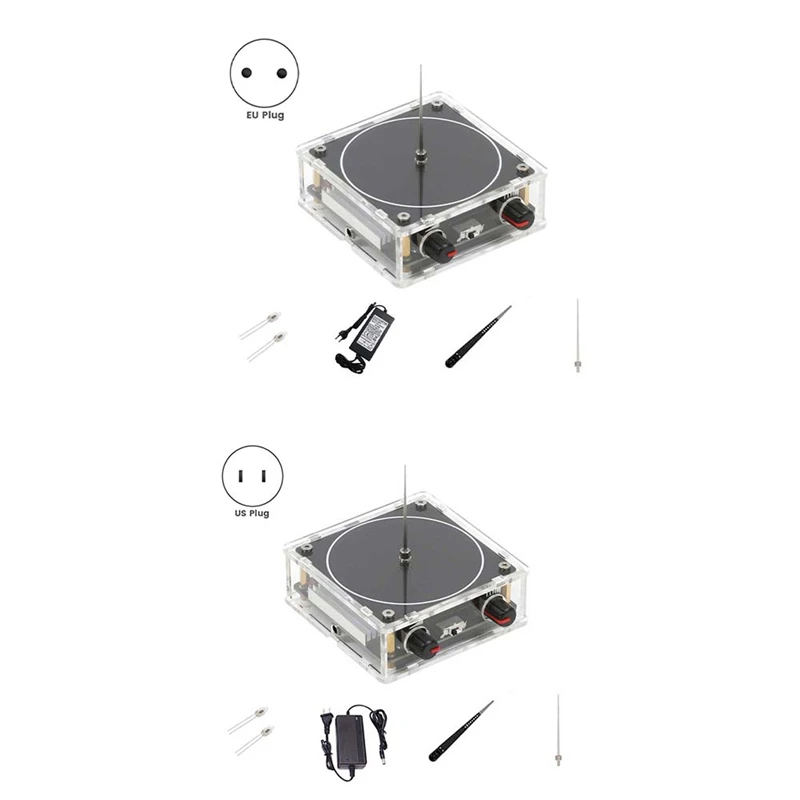 EU Plug

US Plug