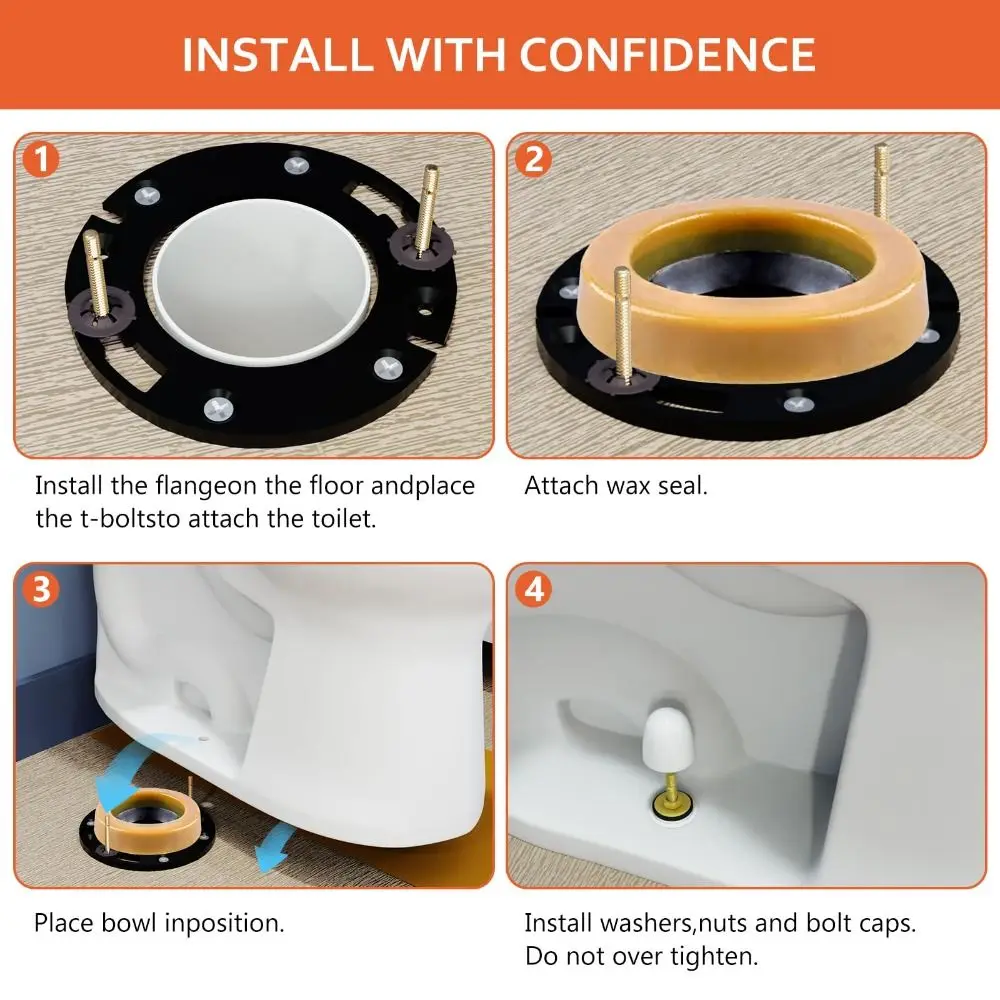 INSTALL WITH CONFIDENCE

1

Install the flangeon the floor andplace the t-boltsto attach the toilet.

2

Attach wax seal.

3

Place bowl inposition.

4

Install washers,nuts and bolt caps. Do not over tighten.