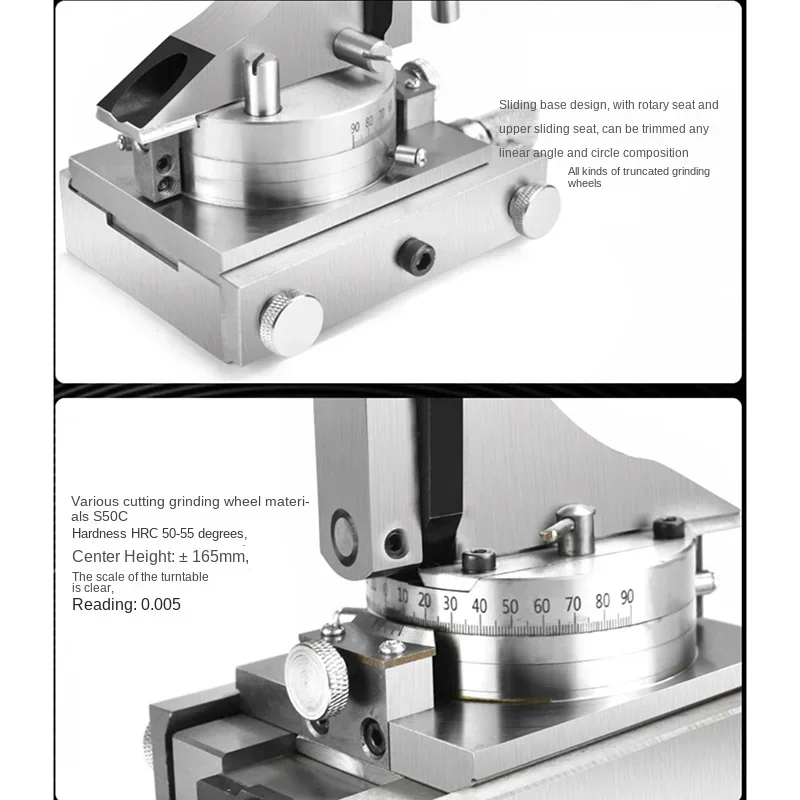 90 80 70

Sliding base design, with rotary seat and upper sliding seat, can be trimmed any linear angle and circle composition

All kinds of truncated grinding wheels

Various cutting grinding wheel materials S50C

Hardness HRC 50-55 degrees,

Center Height: ± 165mm,

The scale of the turntable is clear,

Reading: 0.005

10 20 30 40 50 60 70 80 90